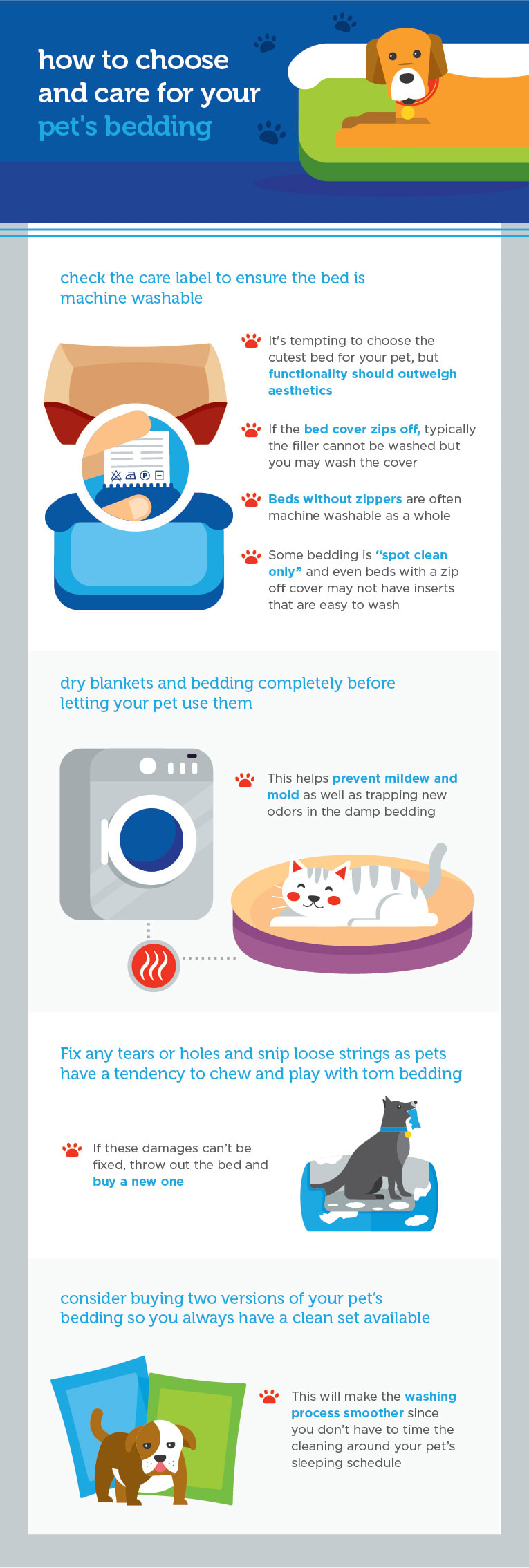 how to choose and care for your pet's bedding

check the care label to ensure the bed is machine washable

It's tempting to choose the cutest bed for your pet, but functionality should outweigh aesthetics

If the bed cover zips off, typically the filler cannot be washed but you may wash the cover

Beds without zippers are often machine washable as a whole

Some bedding is "spot clean only" and even beds with a zip off cover may not have inserts that are easy to wash

dry blankets and bedding completely before letting your pet use them

This helps prevent mildew and mold as well as trapping new odors in the damp bedding

Fix any tears or holes and snip loose strings as pets have a tendency to chew and play with torn bedding

If these damages can't be fixed, throw out the bed and buy a new one

consider buying two versions of your pet's bedding so you always have a clean set available

This will make the washing process smoother since you don't have to time the cleaning around your pet's sleeping schedule