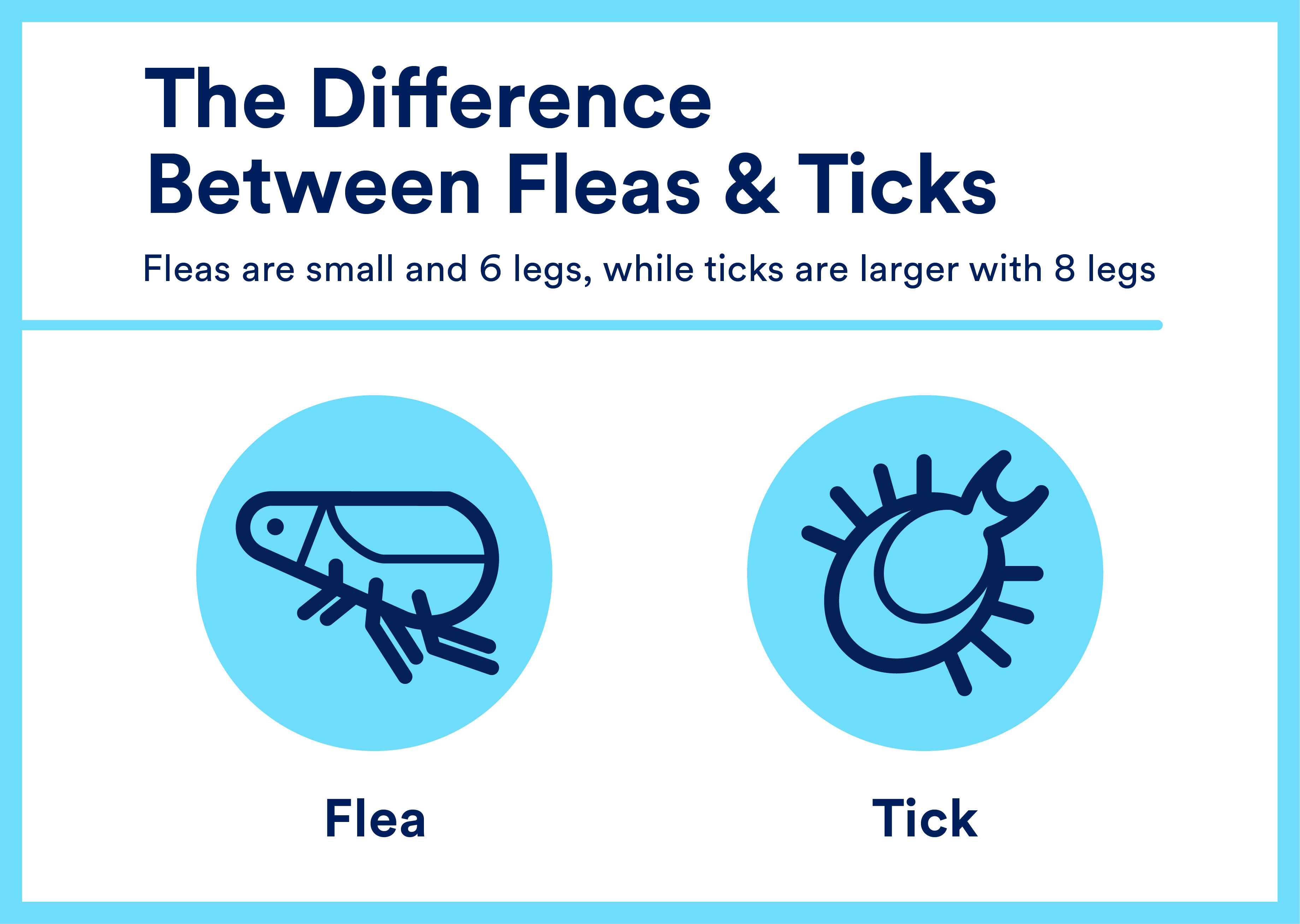 The Difference Between Fleas & Ticks

Fleas are small and 6 legs, while ticks are larger with 8 legs

Flea

Tick