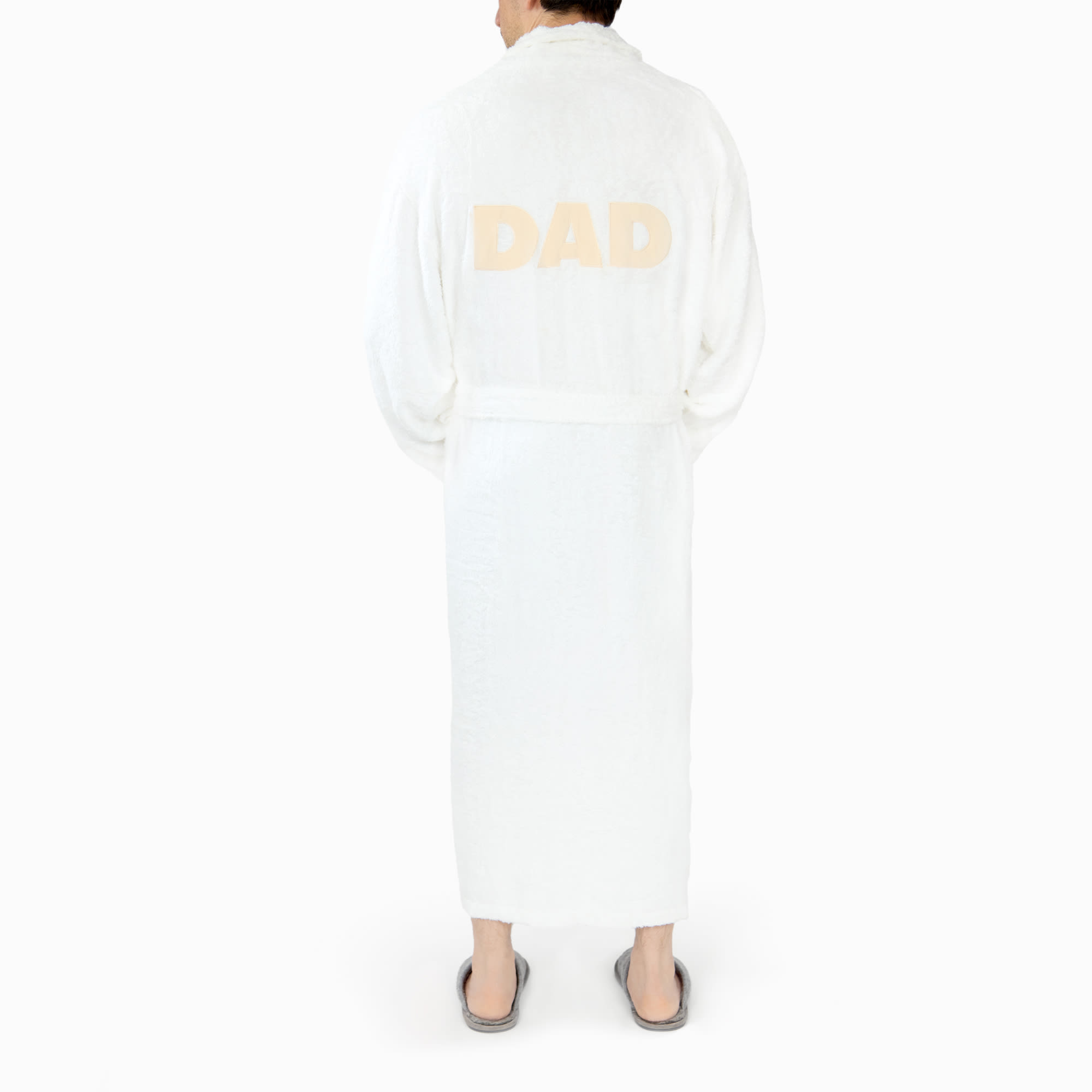 DAD