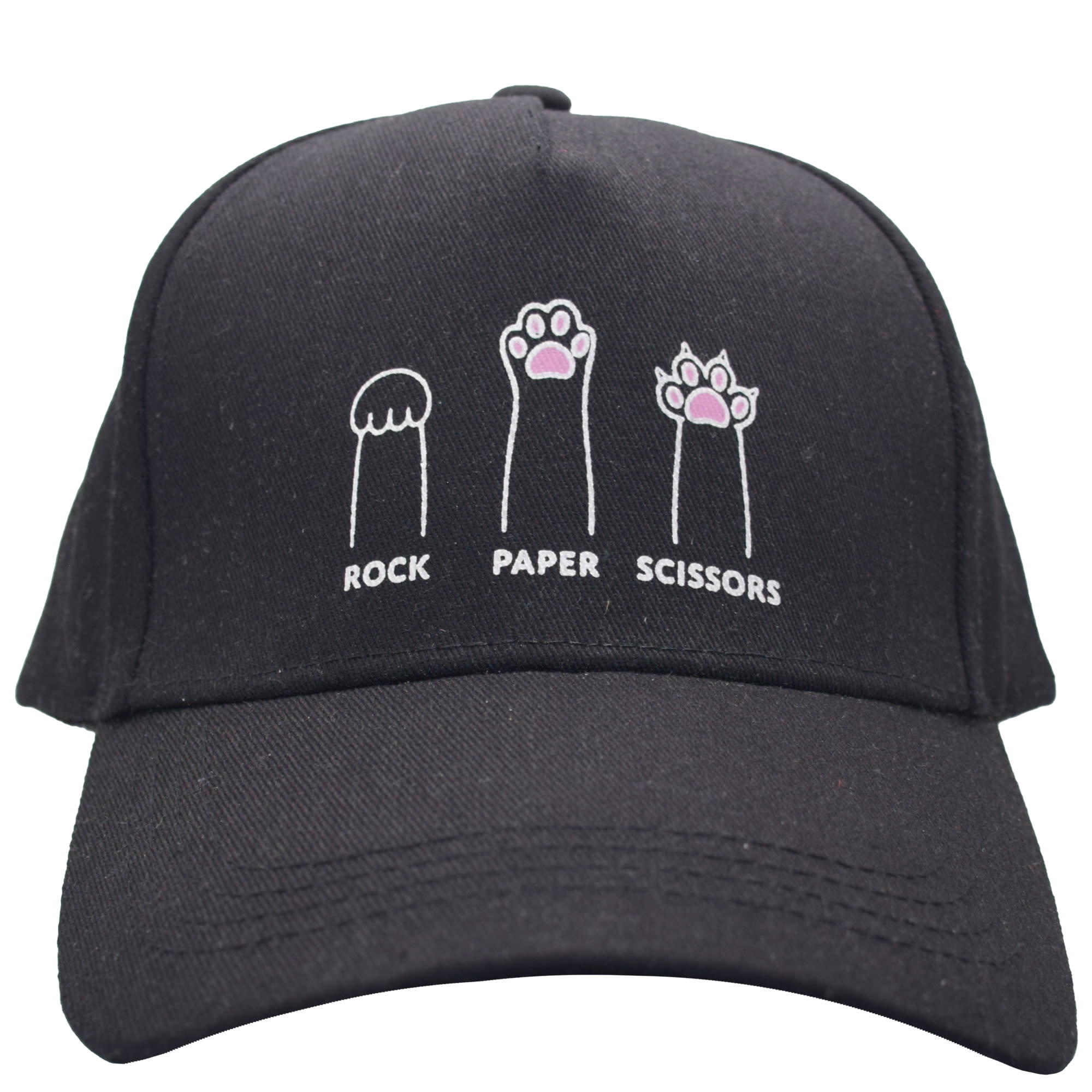 ROCK PAPER SCISSORS