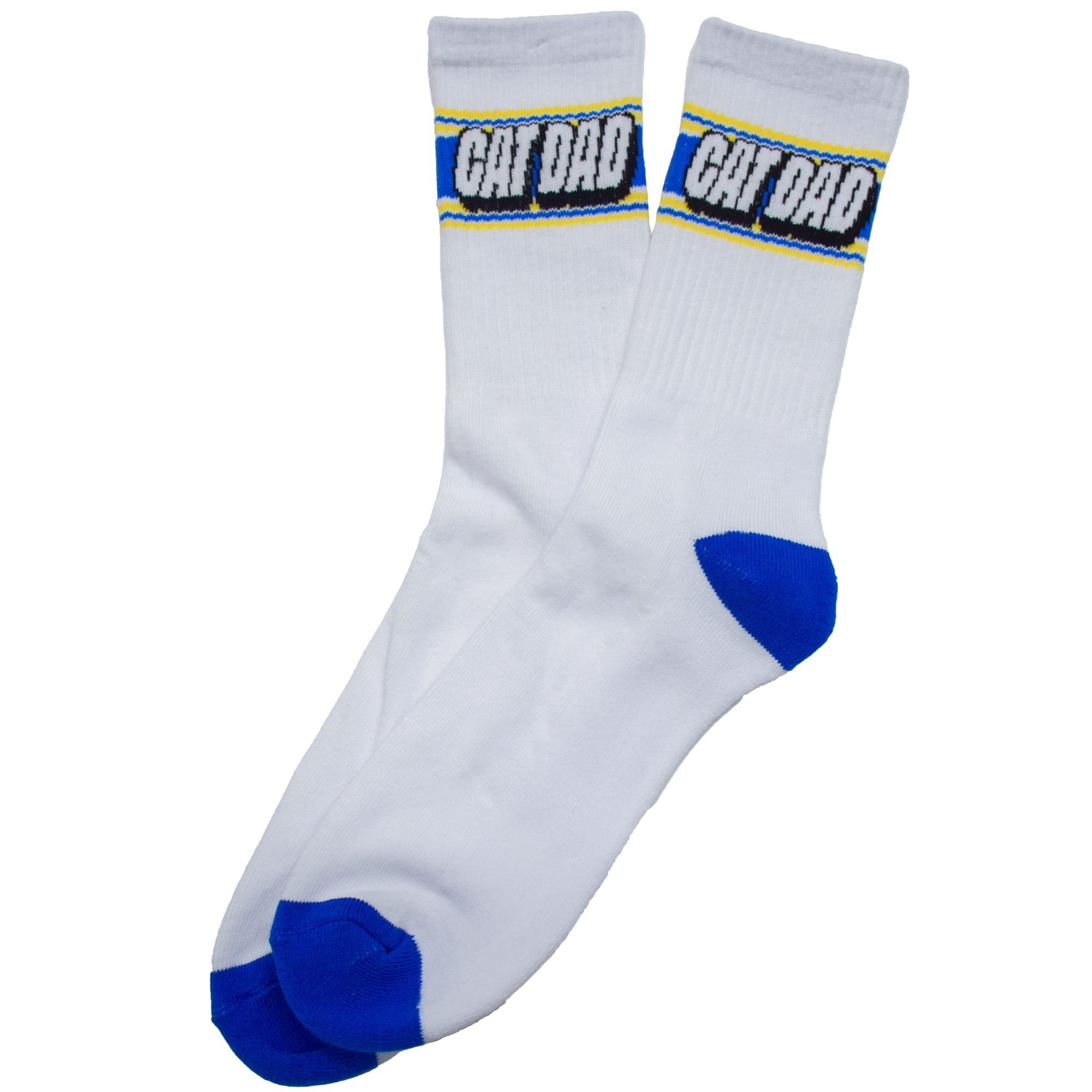 CAT DAD

CAT DAD