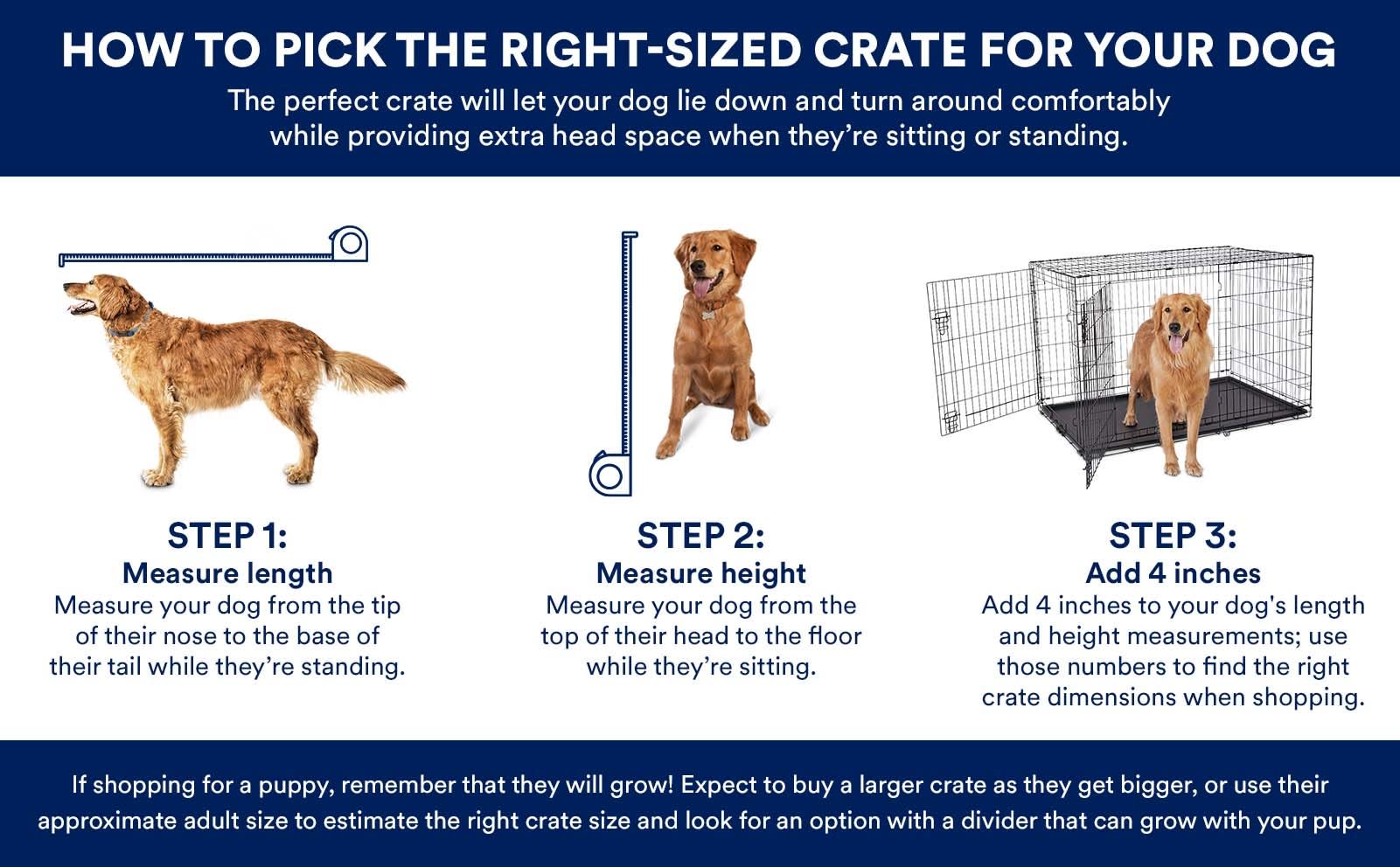 HOW TO PICK THE RIGHT-SIZED CRATE FOR YOUR DOG

The perfect crate will let your dog lie down and turn around comfortably while providing extra head space when they're sitting or standing.

STEP 1:
Measure length
Measure your dog from the tip of their nose to the base of their tail while they're standing.

STEP 2:
Measure height
Measure your dog from the top of their head to the floor while they're sitting.

STEP 3:
Add 4 inches
Add 4 inches to your dog's length and height measurements; use those numbers to find the right crate dimensions when shopping.

If shopping for a puppy, remember that they will grow! Expect to buy a larger crate as they get bigger, or use their approximate adult size to estimate the right crate size and look for an option with a divider that can grow with your pup.