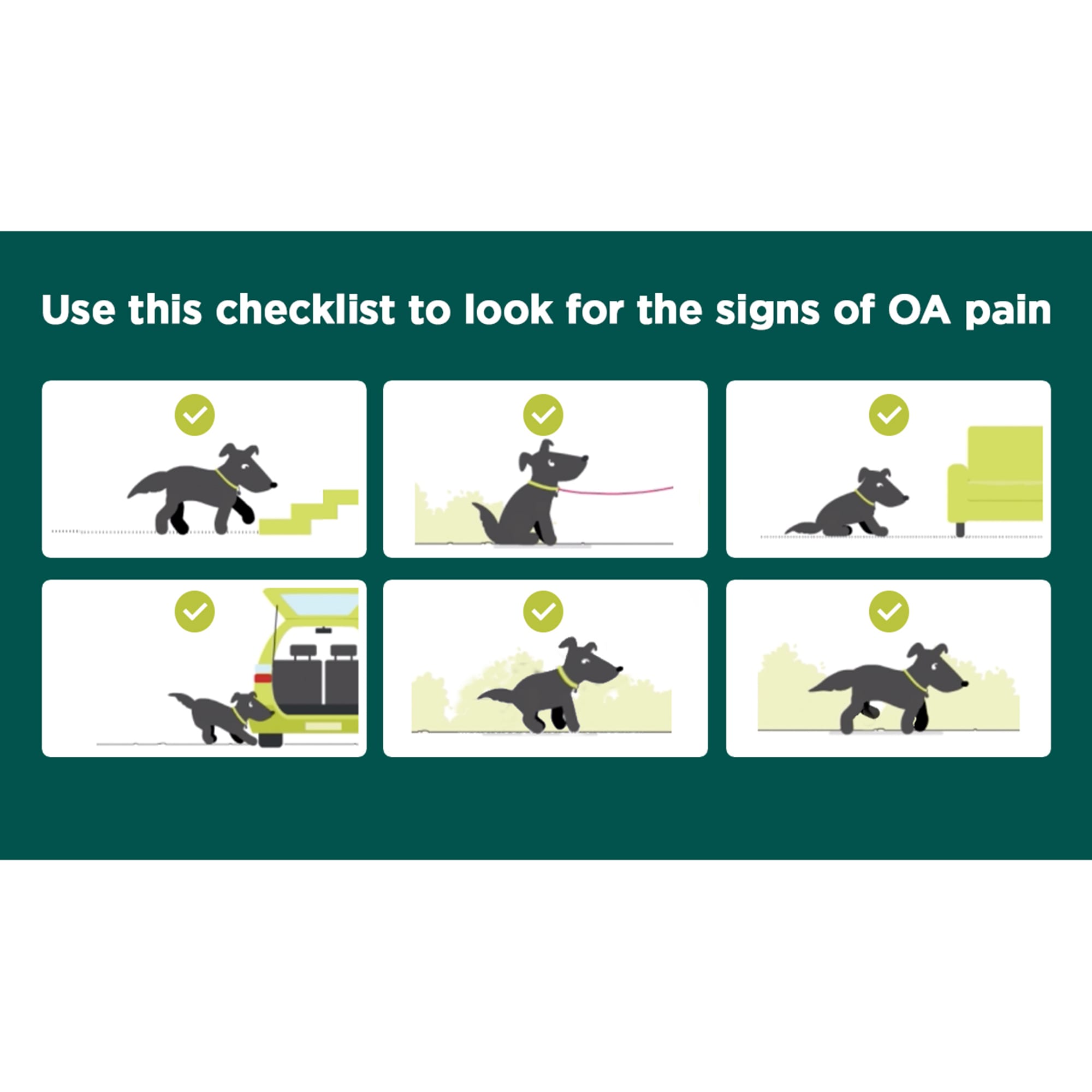 Use this checklist to look for the signs of OA pain