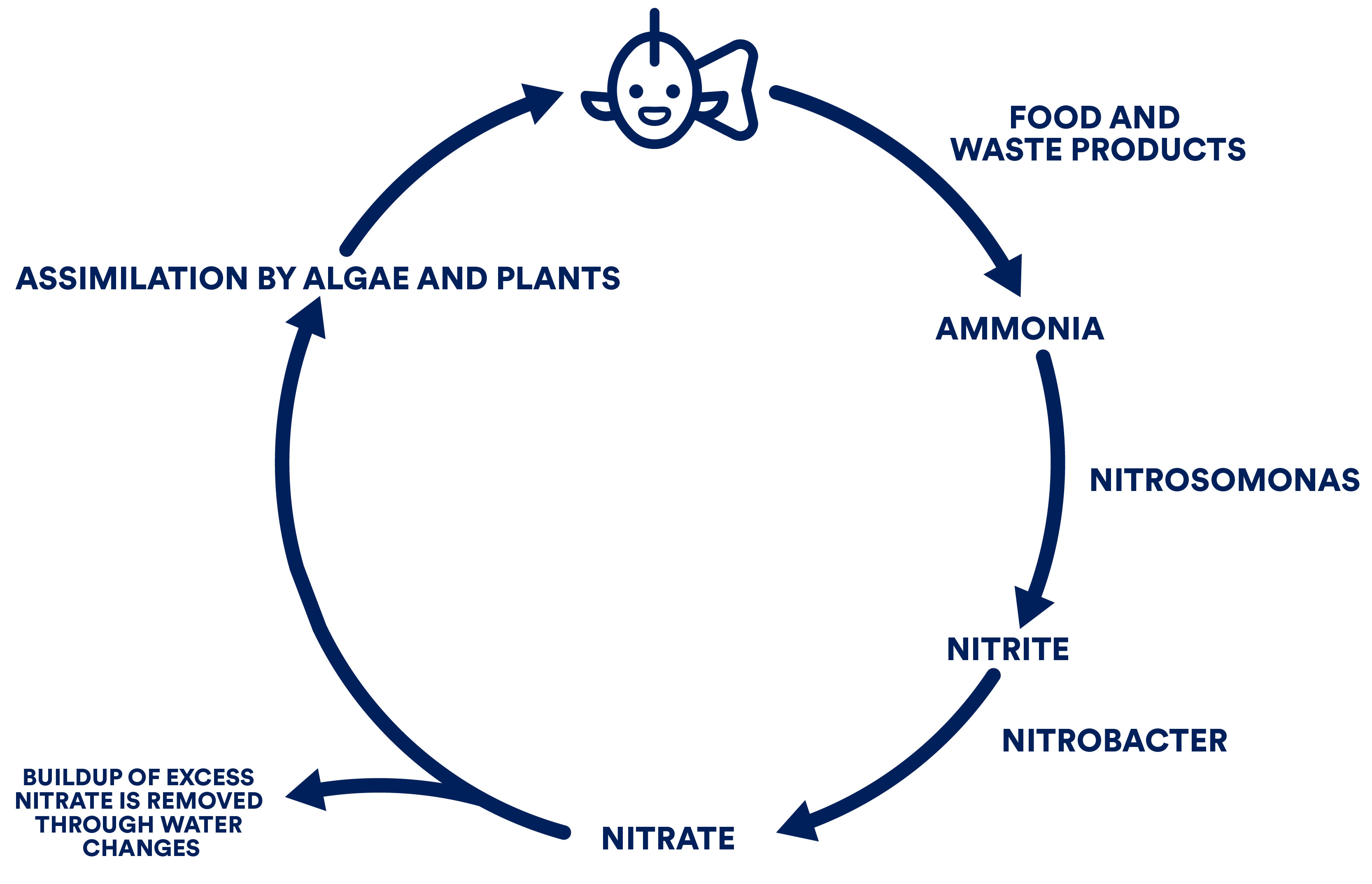 FOOD AND
WASTE PRODUCTS

AMMONIA

NITROSOMONAS

NITRITE

NITROBACTER

NITRATE

BUILDUP OF EXCESS NITRATE IS REMOVED THROUGH WATER CHANGES

ASSIMILATION BY ALGAE AND PLANTS