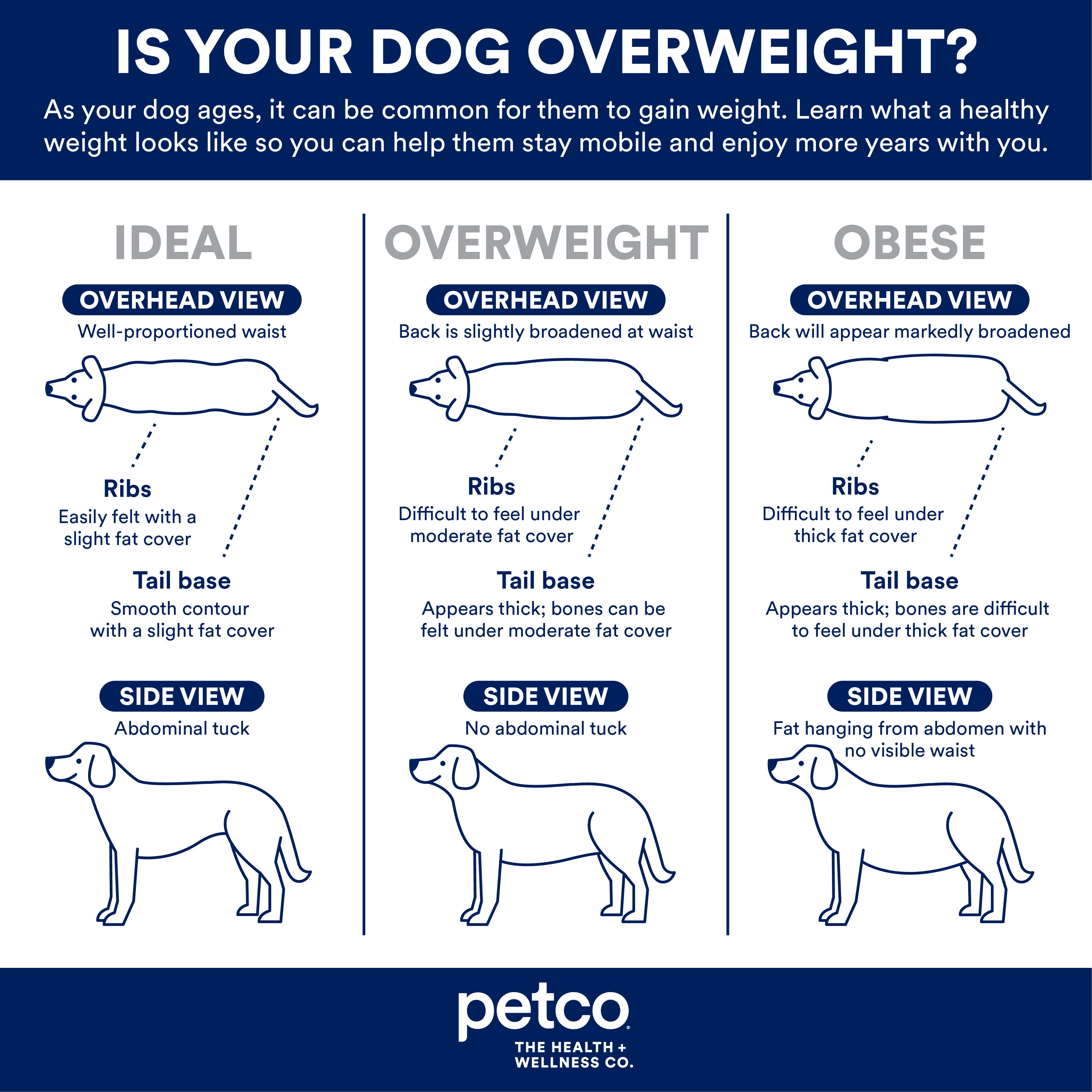 IS YOUR DOG OVERWEIGHT?

As your dog ages, it can be common for them to gain weight. Learn what a healthy weight looks like so you can help them stay mobile and enjoy more years with you.

IDEAL

OVERHEAD VIEW
Well-proportioned waist

Ribs
Easily felt with a slight fat cover

Tail base
Smooth contour with a slight fat cover

SIDE VIEW
Abdominal tuck

OVERWEIGHT

OVERHEAD VIEW
Back is slightly broadened at waist

Ribs
Difficult to feel under moderate fat cover

Tail base
Appears thick; bones can be felt under moderate fat cover

SIDE VIEW
No abdominal tuck

OBESE

OVERHEAD VIEW
Back will appear markedly broadened

Ribs
Difficult to feel under thick fat cover

Tail base
Appears thick; bones are difficult to feel under thick fat cover

SIDE VIEW
Fat hanging from abdomen with no visible waist

petco
THE HEALTH + WELLNESS CO.