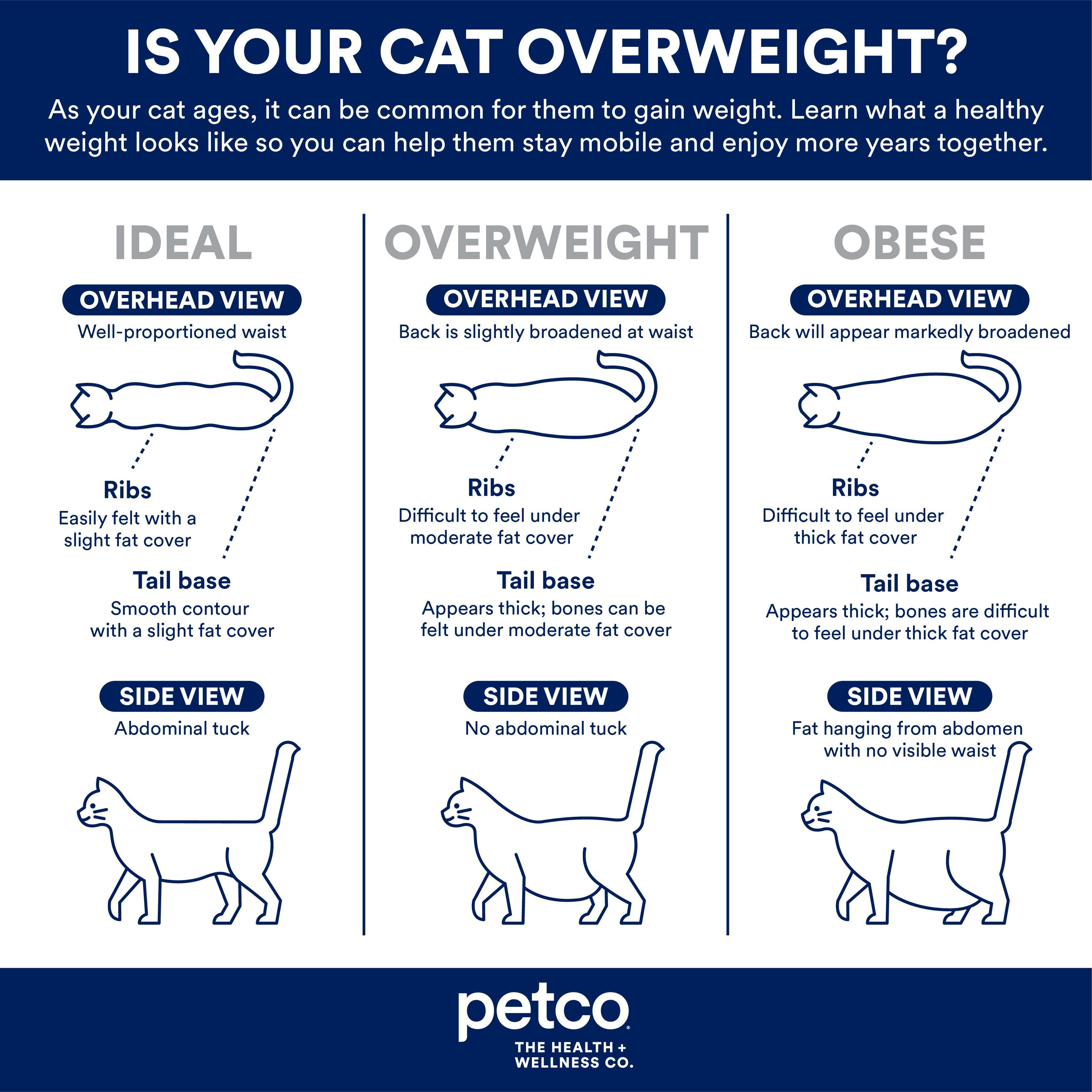 IS YOUR CAT OVERWEIGHT?

As your cat ages, it can be common for them to gain weight. Learn what a healthy weight looks like so you can help them stay mobile and enjoy more years together.

IDEAL

OVERHEAD VIEW

Well-proportioned waist

Ribs

Easily felt with a slight fat cover

Tail base

Smooth contour with a slight fat cover

SIDE VIEW

Abdominal tuck

OVERWEIGHT

OVERHEAD VIEW

Back is slightly broadened at waist

Ribs

Difficult to feel under moderate fat cover

Tail base

Appears thick; bones can be felt under moderate fat cover

SIDE VIEW

No abdominal tuck

OBESE

OVERHEAD VIEW

Back will appear markedly broadened

Ribs

Difficult to feel under thick fat cover

Tail base

Appears thick; bones are difficult to feel under thick fat cover

SIDE VIEW

Fat hanging from abdomen with no visible waist

petco

THE HEALTH + WELLNESS CO.