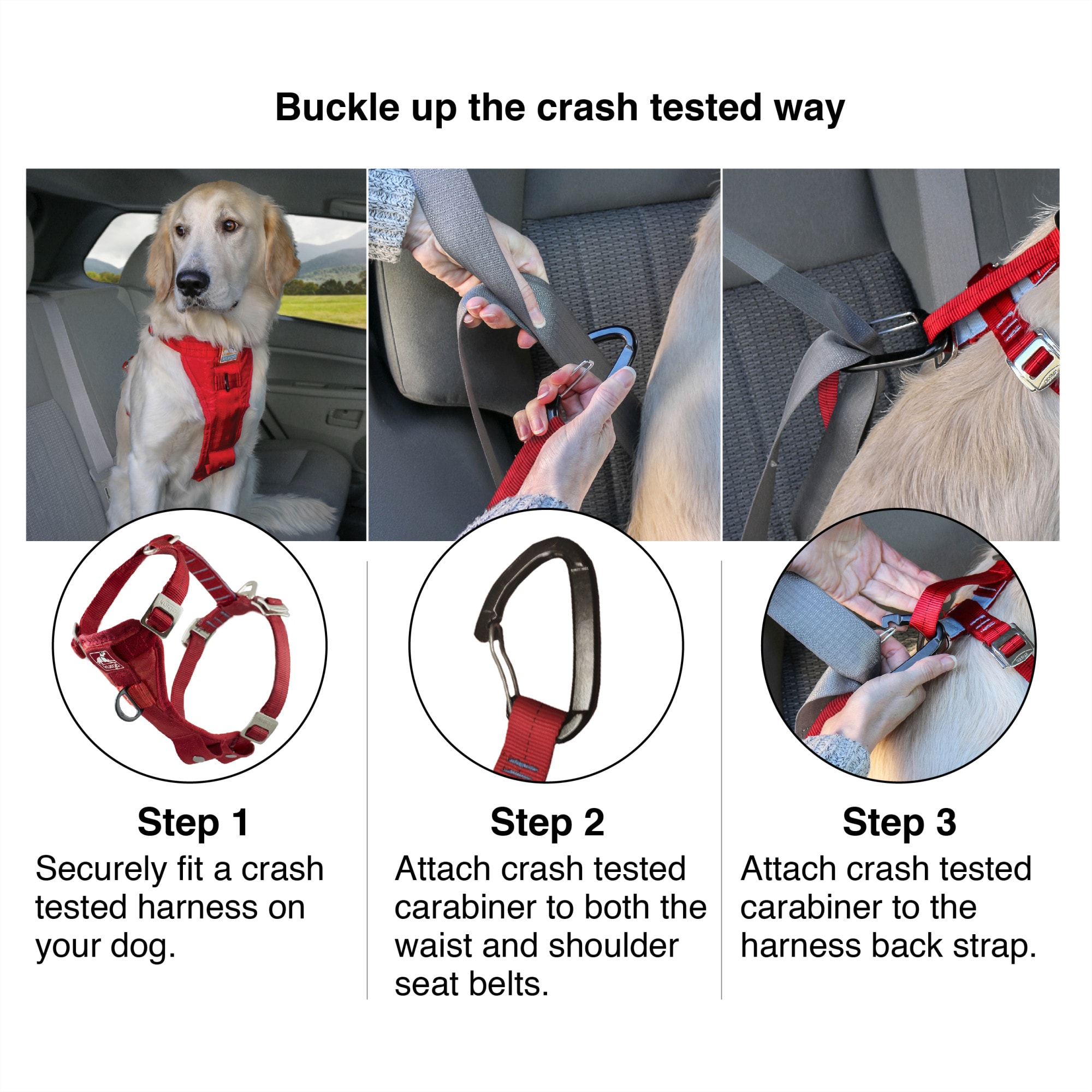 Buckle up the crash tested way

Step 1
Securely fit a crash tested harness on your dog.

Step 2
Attach crash tested carabiner to both the waist and shoulder seat belts.

Step 3
Attach crash tested carabiner to the harness back strap.