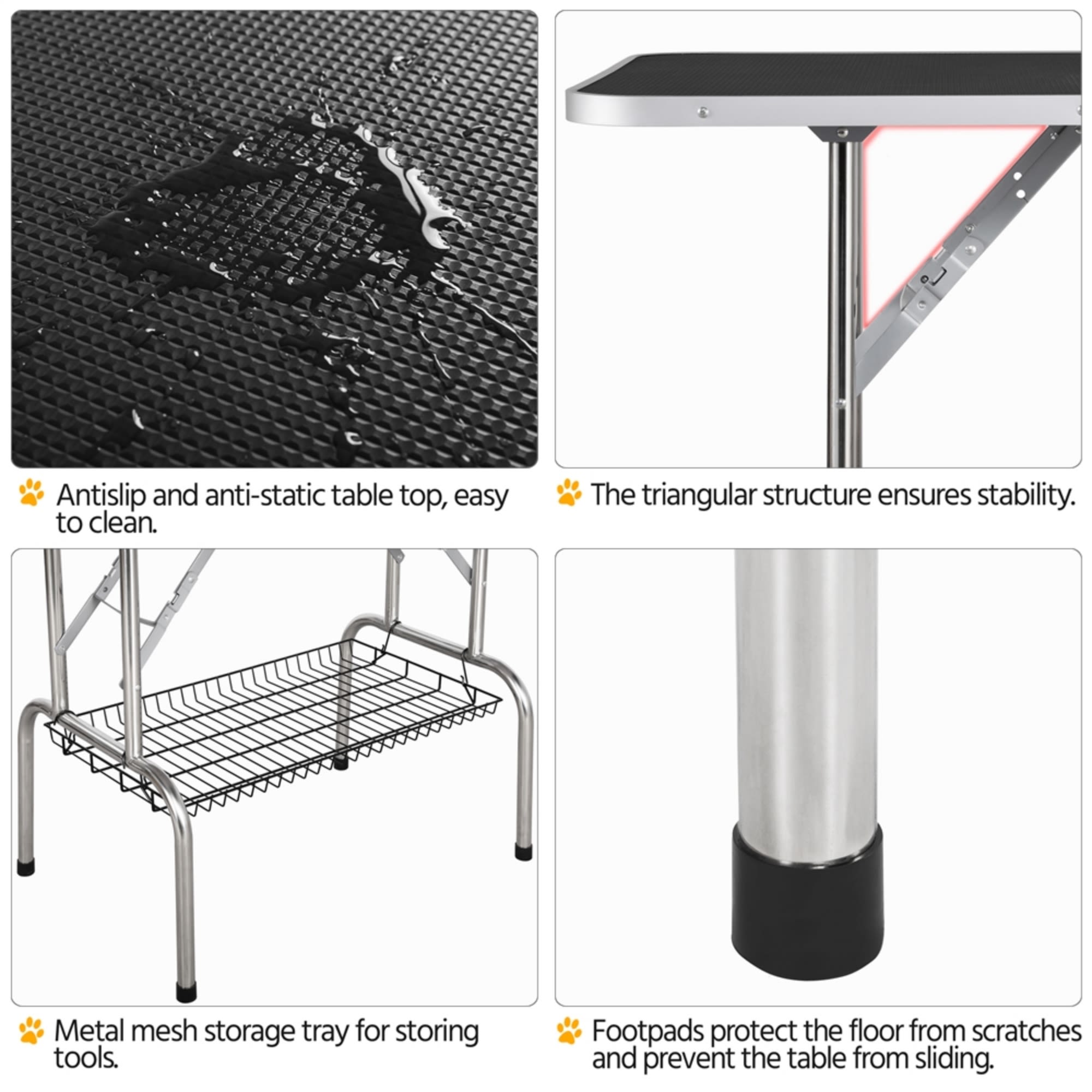 Antislip and anti-static table top, easy to clean.

The triangular structure ensures stability.

Metal mesh storage tray for storing tools.

Footpads protect the floor from scratches and prevent the table from sliding.