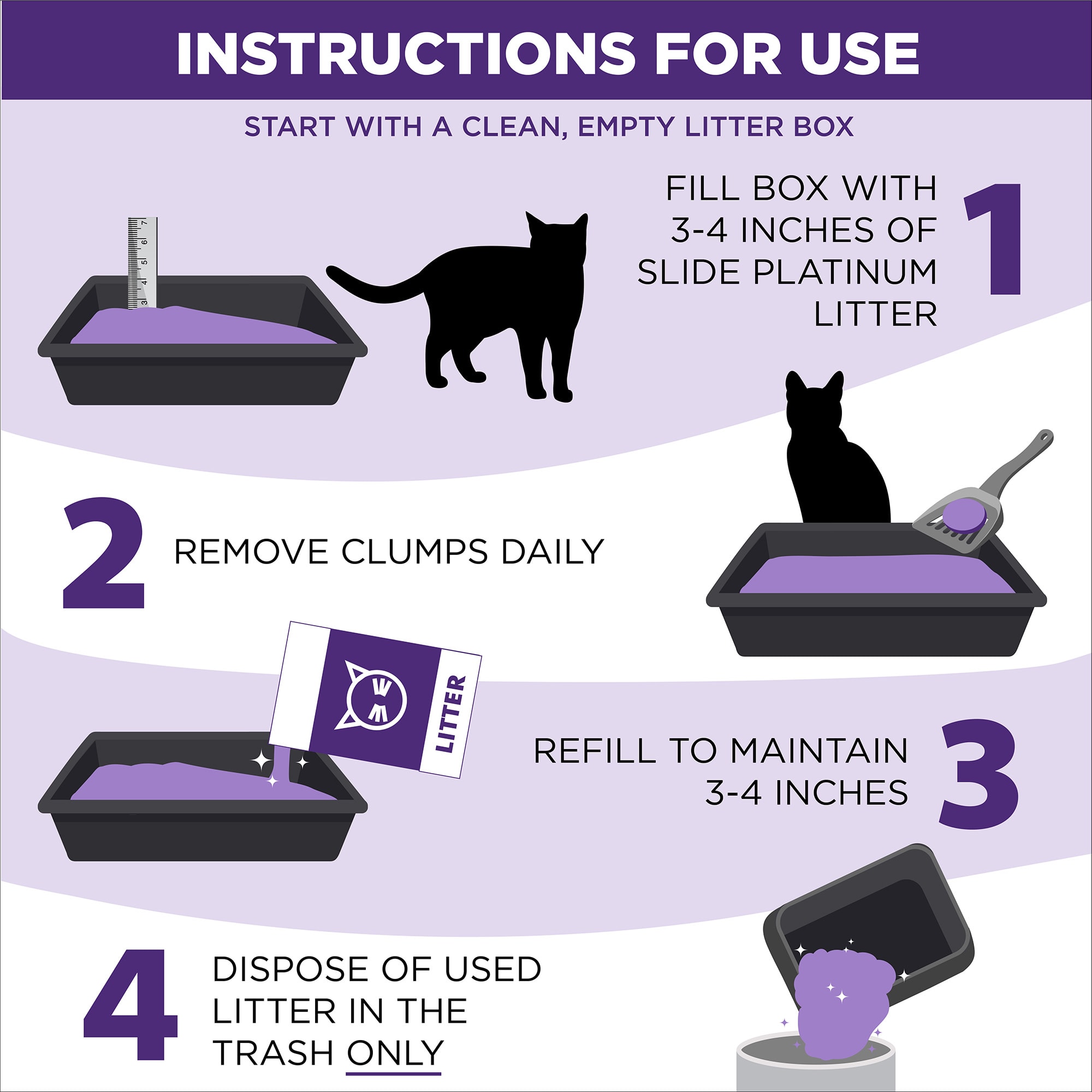 INSTRUCTIONS FOR USE

START WITH A CLEAN, EMPTY LITTER BOX

3 4 5 6 7

FILL BOX WITH 3-4 INCHES OF SLIDE PLATINUM LITTER 1

2 REMOVE CLUMPS DAILY

LITTER

REFILL TO MAINTAIN 3-4 INCHES 3

4 DISPOSE OF USED LITTER IN THE TRASH ONLY