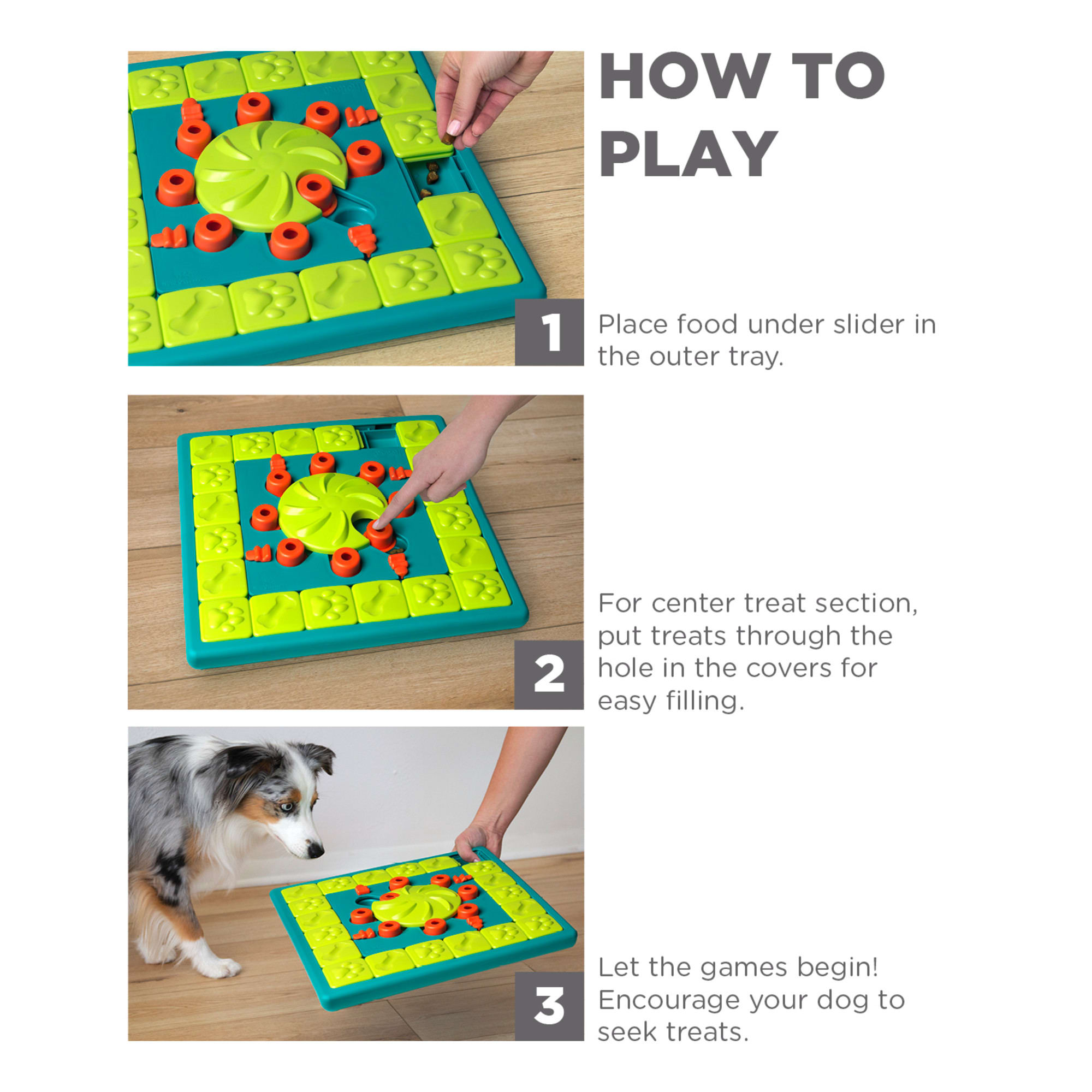 HOW TO PLAY

1

Place food under slider in the outer tray.

2

For center treat section, put treats through the hole in the covers for easy filling.

3

Let the games begin! Encourage your dog to seek treats.