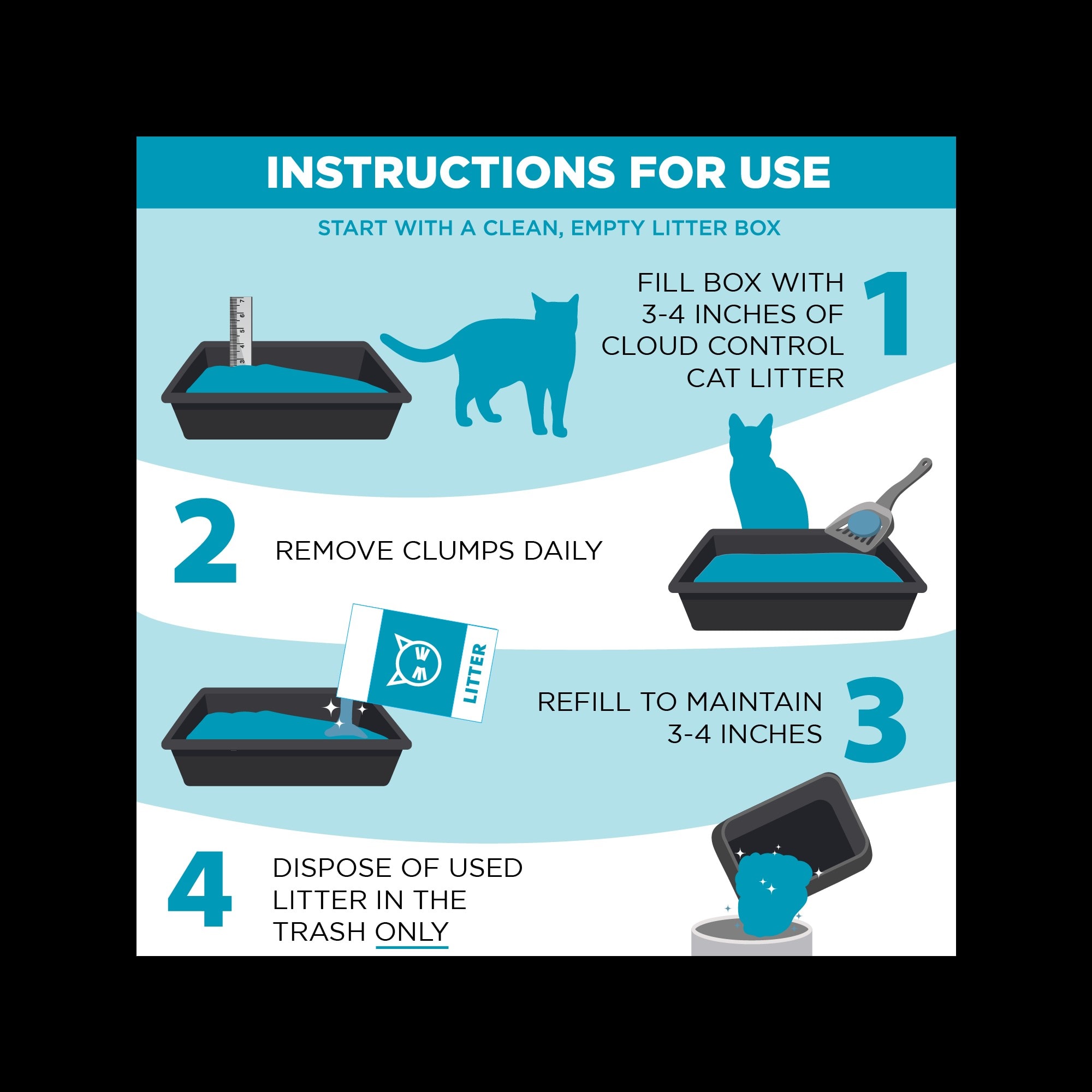 INSTRUCTIONS FOR USE

START WITH A CLEAN, EMPTY LITTER BOX

3 4 5 6 7

FILL BOX WITH 3-4 INCHES OF CLOUD CONTROL CAT LITTER

1

2

REMOVE CLUMPS DAILY

LITTER

REFILL TO MAINTAIN 3-4 INCHES

3

4

DISPOSE OF USED LITTER IN THE TRASH ONLY