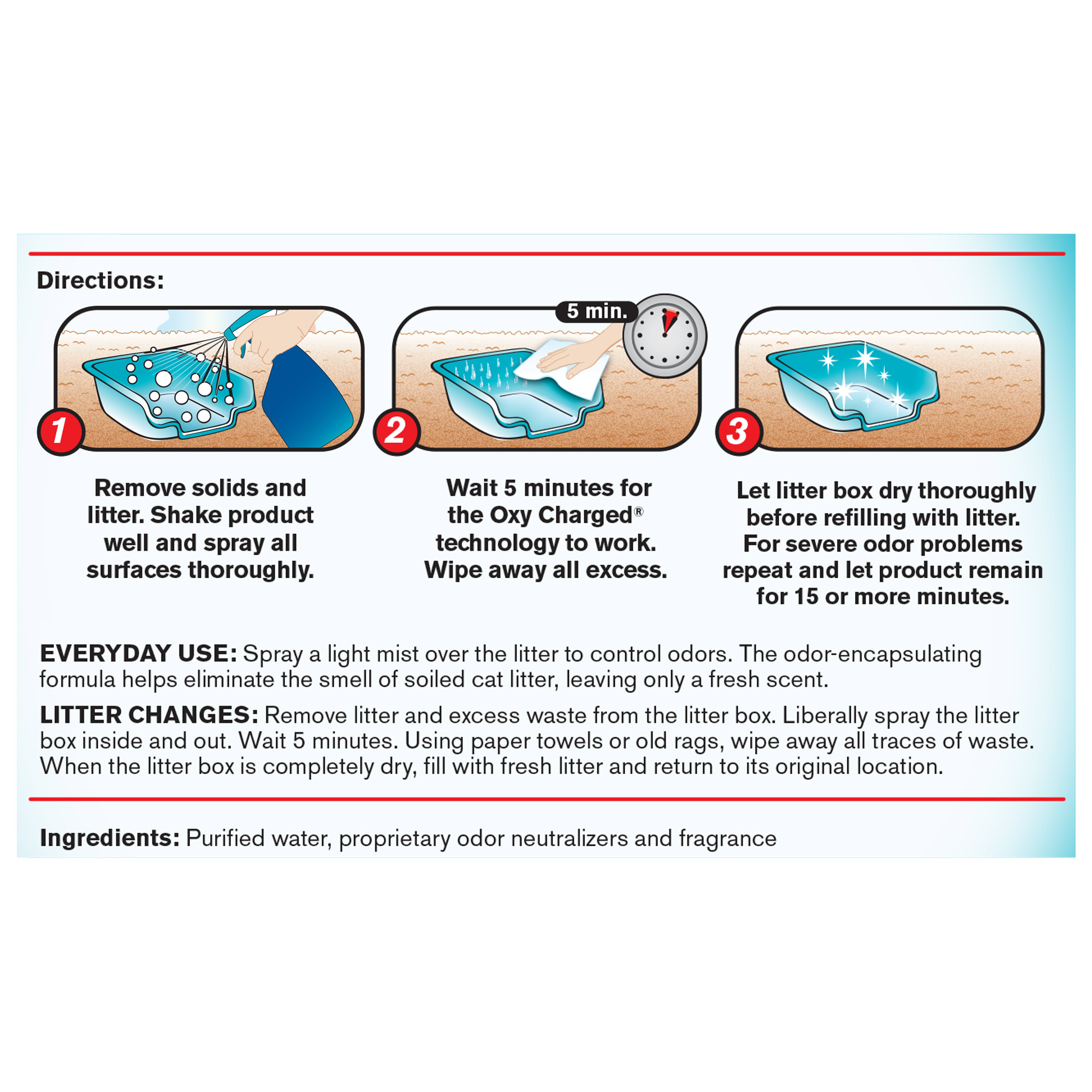 Directions:

1

Remove solids and litter. Shake product well and spray all surfaces thoroughly.

5 min.

2

Wait 5 minutes for the Oxy Charged® technology to work. Wipe away all excess.

3

Let litter box dry thoroughly before refilling with litter. For severe odor problems repeat and let product remain for 15 or more minutes.

EVERYDAY USE: Spray a light mist over the litter to control odors. The odor-encapsulating formula helps eliminate the smell of soiled cat litter, leaving only a fresh scent.

LITTER CHANGES: Remove litter and excess waste from the litter box. Liberally spray the litter box inside and out. Wait 5 minutes. Using paper towels or old rags, wipe away all traces of waste. When the litter box is completely dry, fill with fresh litter and return to its original location.

Ingredients: Purified water, proprietary odor neutralizers and fragrance