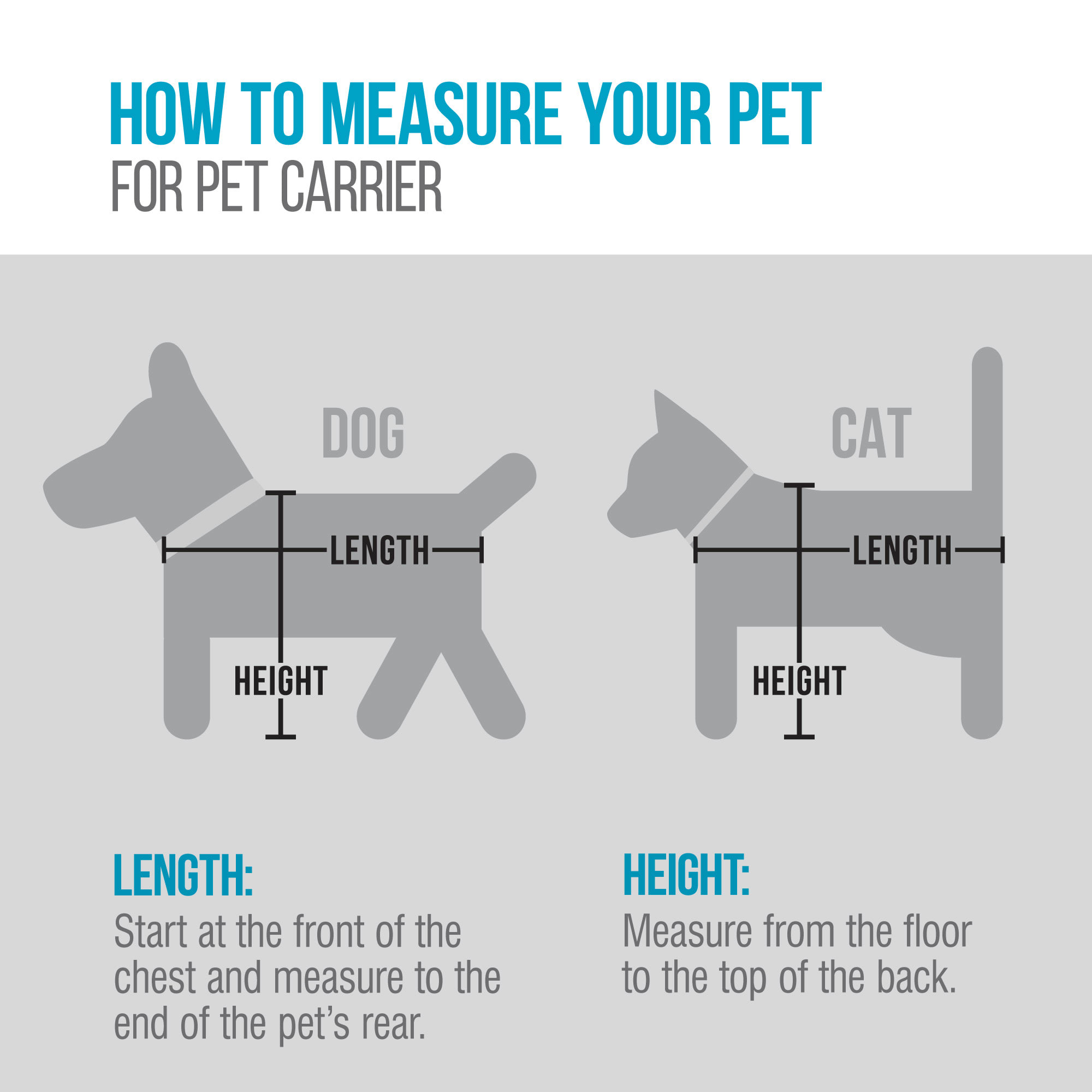 HOW TO MEASURE YOUR PET
FOR PET CARRIER

DOG

LENGTH

HEIGHT

CAT

LENGTH

HEIGHT

LENGTH:
Start at the front of the chest and measure to the end of the pet's rear.

HEIGHT:
Measure from the floor to the top of the back.