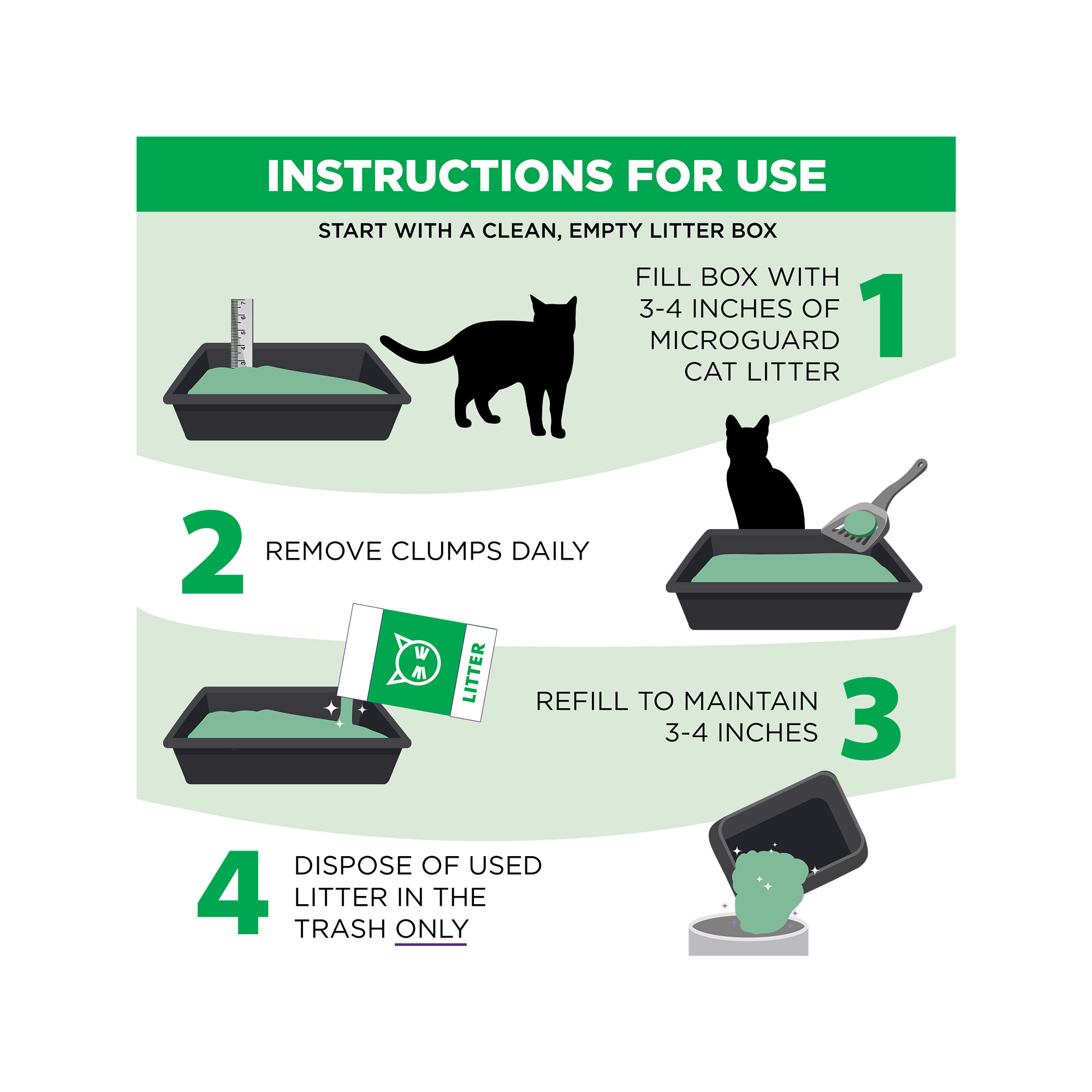 INSTRUCTIONS FOR USE

START WITH A CLEAN, EMPTY LITTER BOX

3 4 5 6 7

FILL BOX WITH 3-4 INCHES OF MICROGUARD CAT LITTER

1

2

REMOVE CLUMPS DAILY

LITTER

REFILL TO MAINTAIN 3-4 INCHES

3

4

DISPOSE OF USED LITTER IN THE TRASH ONLY