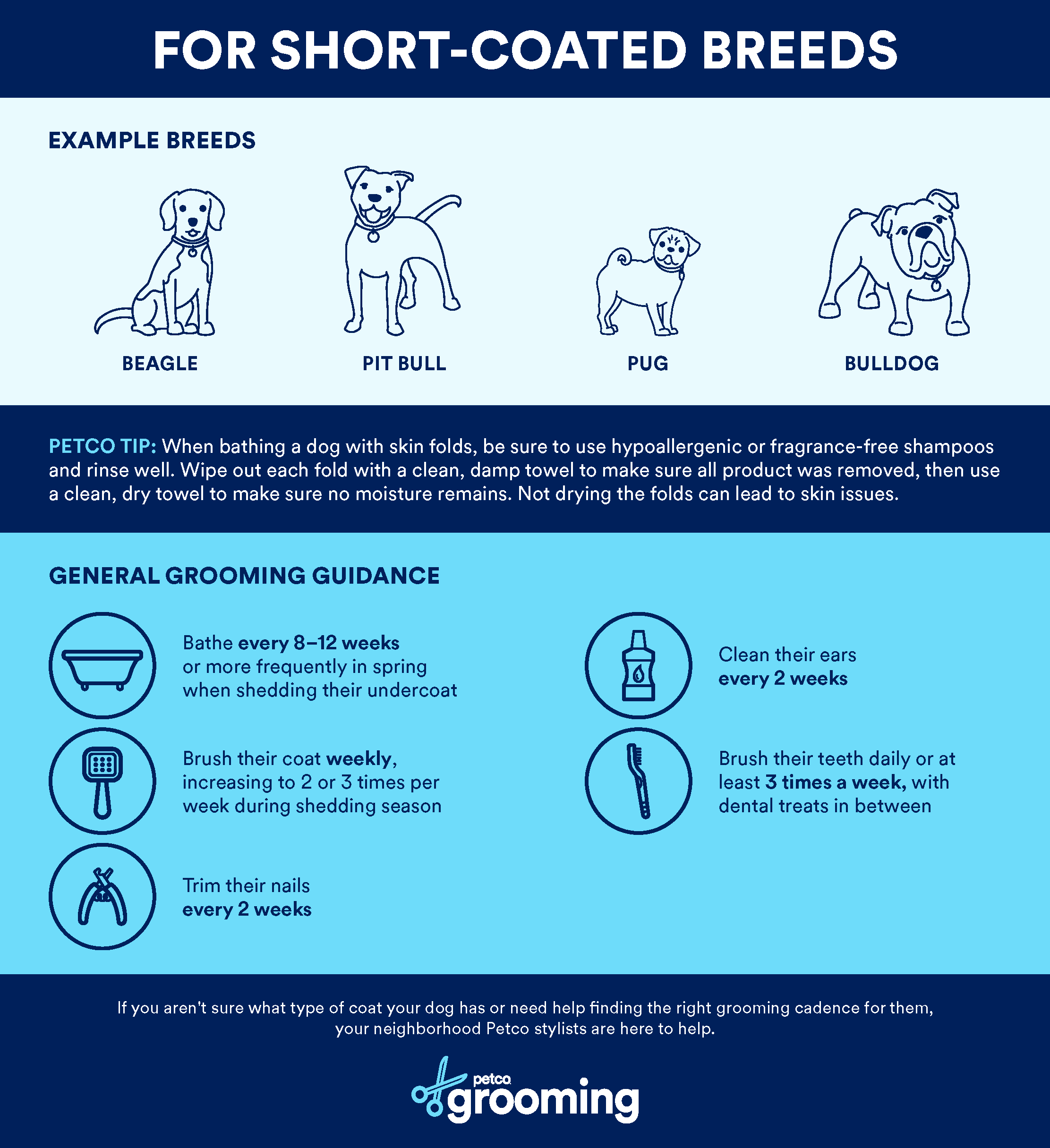 FOR SHORT-COATED BREEDS

EXAMPLE BREEDS

BEAGLE

PIT BULL

PUG

BULLDOG

PETCO TIP: When bathing a dog with skin folds, be sure to use hypoallergenic or fragrance-free shampoos and rinse well. Wipe out each fold with a clean, damp towel to make sure all product was removed, then use a clean, dry towel to make sure no moisture remains. Not drying the folds can lead to skin issues.

GENERAL GROOMING GUIDANCE

Bathe every 8–12 weeks or more frequently in spring when shedding their undercoat

Brush their coat weekly, increasing to 2 or 3 times per week during shedding season

Trim their nails every 2 weeks

Clean their ears every 2 weeks

Brush their teeth daily or at least 3 times a week, with dental treats in between

If you aren't sure what type of coat your dog has or need help finding the right grooming cadence for them, your neighborhood Petco stylists are here to help.

petco grooming