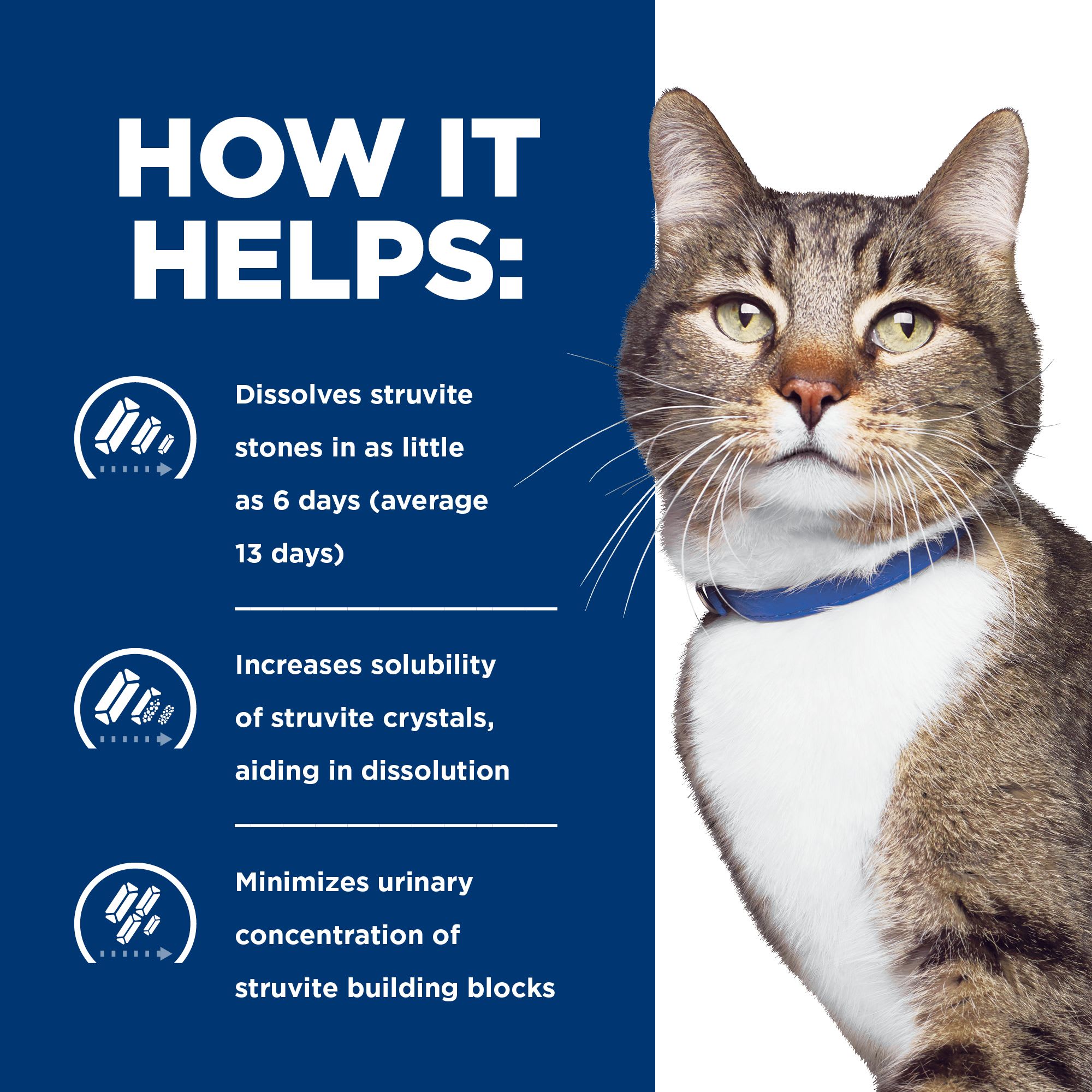 HOW IT HELPS:

Dissolves struvite stones in as little as 6 days (average 13 days)

Increases solubility of struvite crystals, aiding in dissolution

Minimizes urinary concentration of struvite building blocks