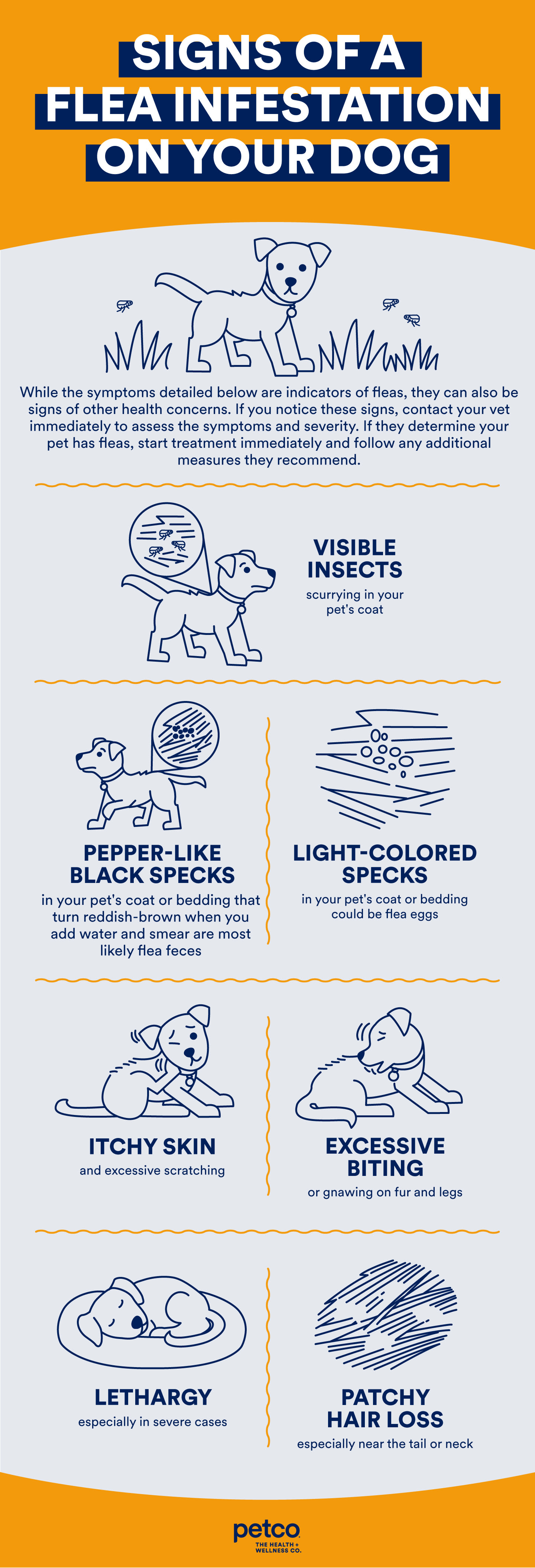 SIGNS OF A FLEA INFESTATION ON YOUR DOG

While the symptoms detailed below are indicators of fleas, they can also be signs of other health concerns. If you notice these signs, contact your vet immediately to assess the symptoms and severity. If they determine your pet has fleas, start treatment immediately and follow any additional measures they recommend.

VISIBLE INSECTS
scurrying in your pet's coat

PEPPER-LIKE BLACK SPECKS
in your pet's coat or bedding that turn reddish-brown when you add water and smear are most likely flea feces

LIGHT-COLORED SPECKS
in your pet's coat or bedding could be flea eggs

ITCHY SKIN
and excessive scratching

EXCESSIVE BITING
or gnawing on fur and legs

LETHARGY
especially in severe cases

PATCHY HAIR LOSS
especially near the tail or neck

petco
THE HEALTH + WELLNESS CO.