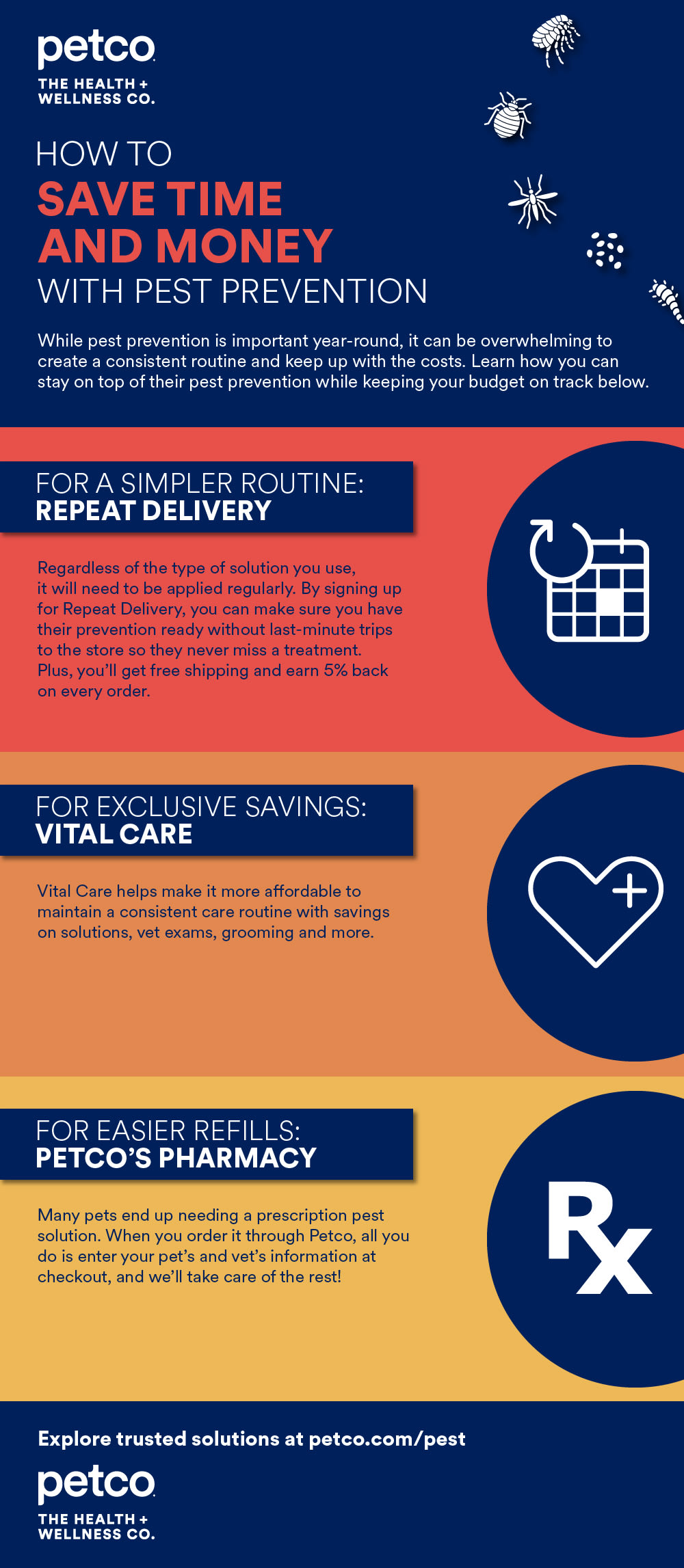 petco
THE HEALTH + WELLNESS CO.

HOW TO
SAVE TIME AND MONEY
WITH PEST PREVENTION

While pest prevention is important year-round, it can be overwhelming to create a consistent routine and keep up with the costs. Learn how you can stay on top of their pest prevention while keeping your budget on track below.

FOR A SIMPLER ROUTINE:
REPEAT DELIVERY

Regardless of the type of solution you use, it will need to be applied regularly. By signing up for Repeat Delivery, you can make sure you have their prevention ready without last-minute trips to the store so they never miss a treatment. Plus, you'll get free shipping and earn 5% back on every order.

FOR EXCLUSIVE SAVINGS:
VITAL CARE

Vital Care helps make it more affordable to maintain a consistent care routine with savings on solutions, vet exams, grooming and more.

FOR EASIER REFILLS:
PETCO'S PHARMACY

Many pets end up needing a prescription pest solution. When you order it through Petco, all you do is enter your pet's and vet's information at checkout, and we'll take care of the rest!

Rx

Explore trusted solutions at petco.com/pest

petco
THE HEALTH + WELLNESS CO.