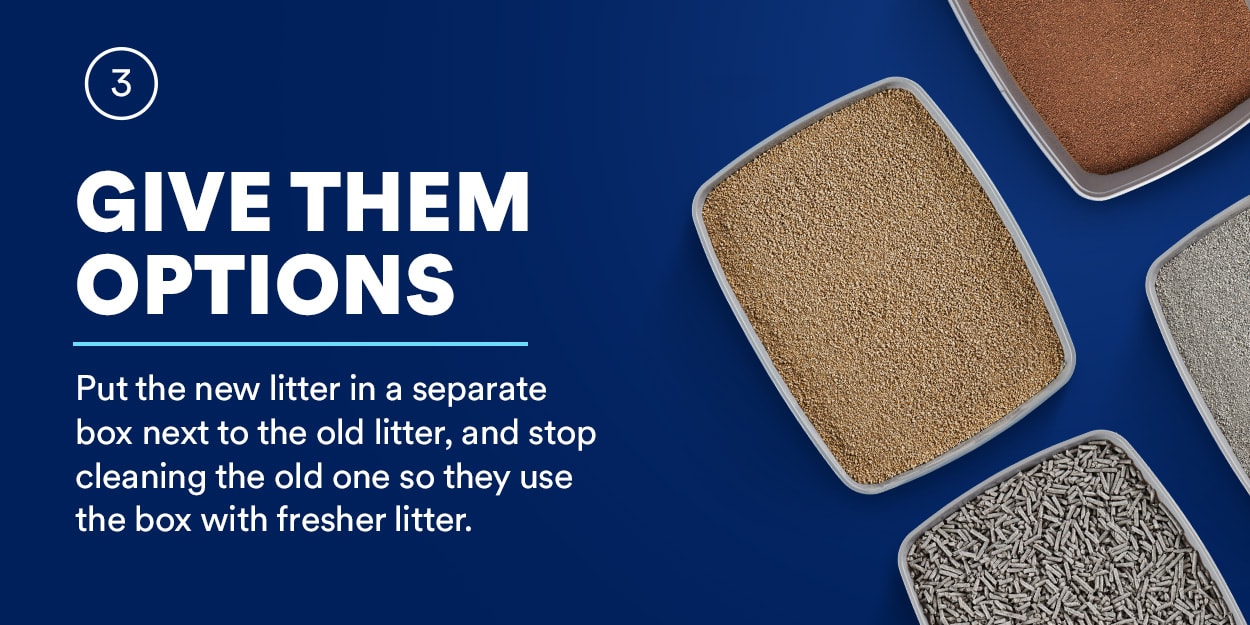 3

GIVE THEM OPTIONS

Put the new litter in a separate box next to the old litter, and stop cleaning the old one so they use the box with fresher litter.