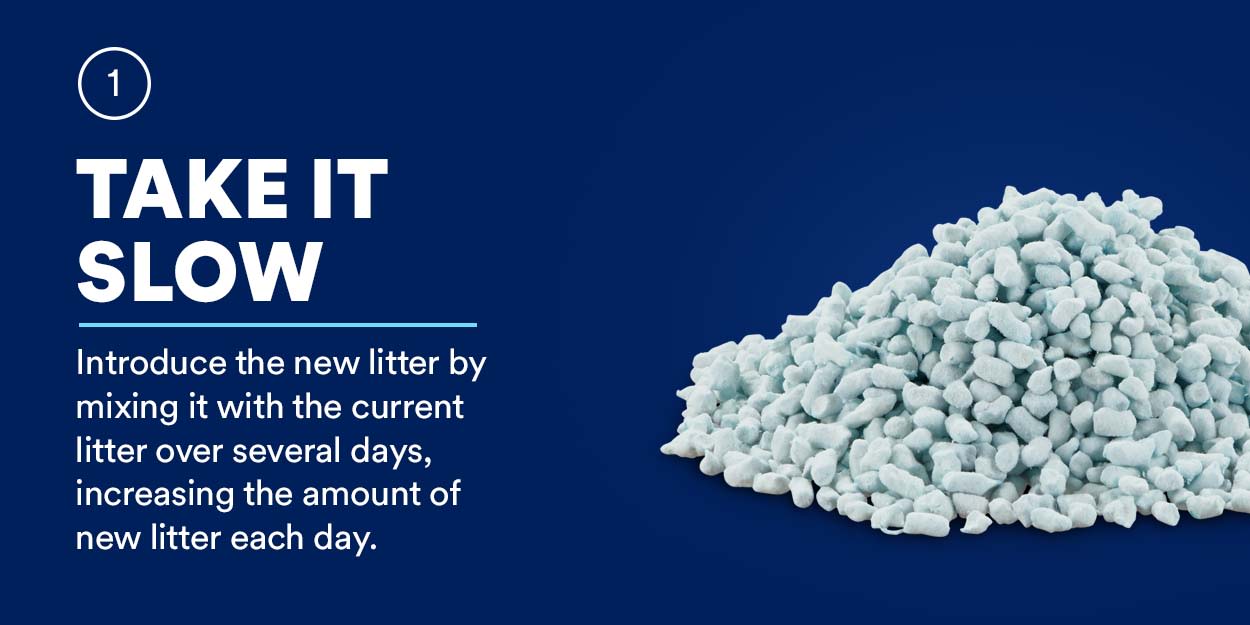 1

TAKE IT SLOW

Introduce the new litter by mixing it with the current litter over several days, increasing the amount of new litter each day.