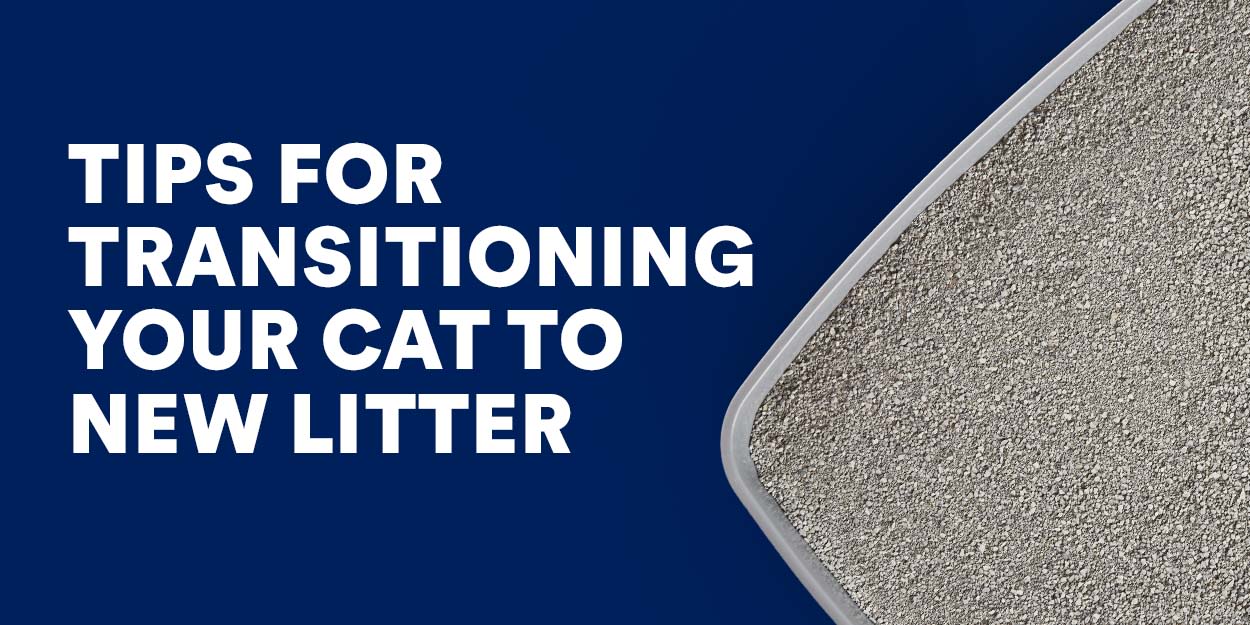 TIPS FOR TRANSITIONING YOUR CAT TO NEW LITTER