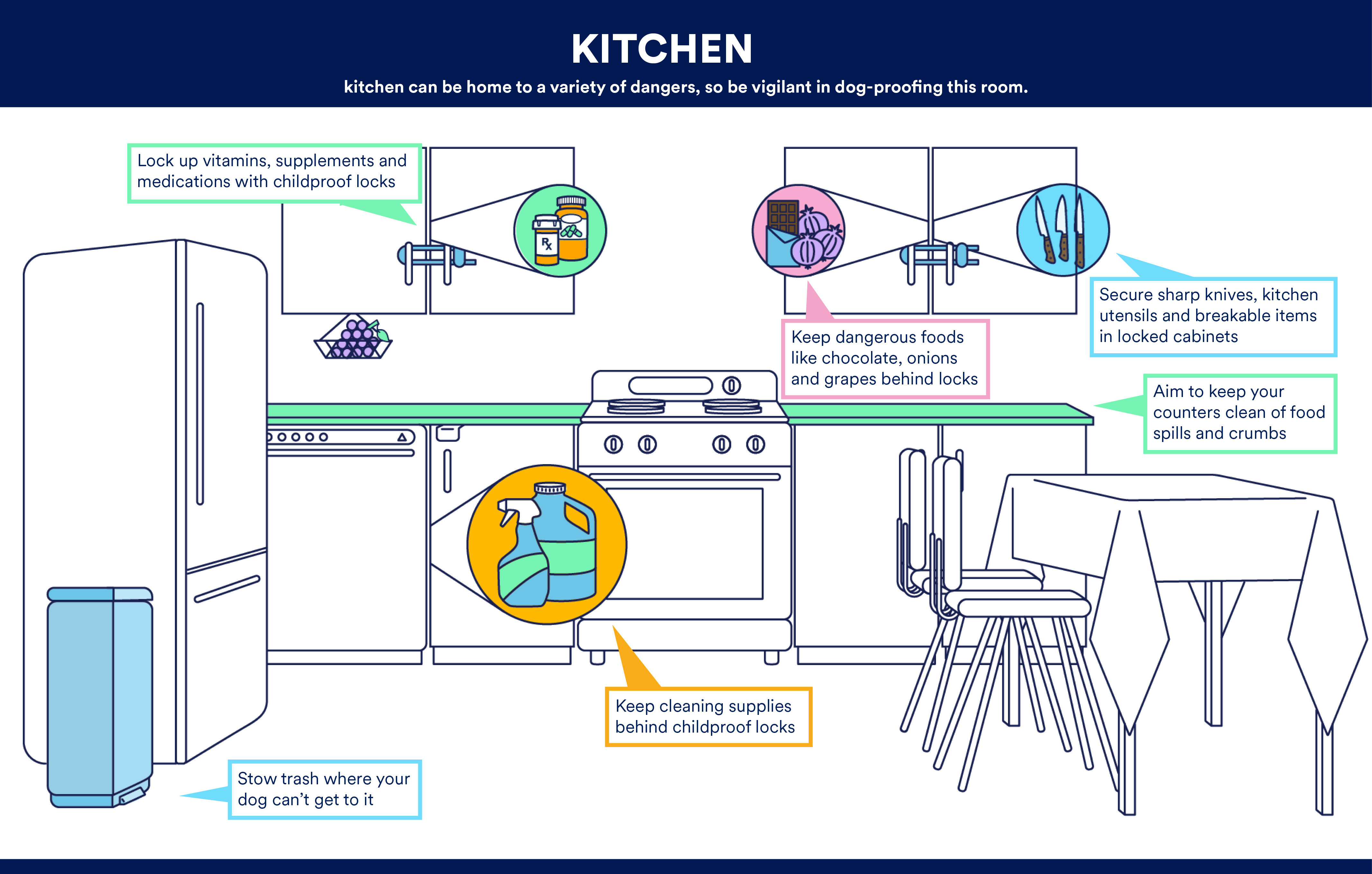 KITCHEN

kitchen can be home to a variety of dangers, so be vigilant in dog-proofing this room.

Lock up vitamins, supplements and medications with childproof locks

Rx

Keep dangerous foods like chocolate, onions and grapes behind locks

Secure sharp knives, kitchen utensils and breakable items in locked cabinets

Aim to keep your counters clean of food spills and crumbs

Keep cleaning supplies behind childproof locks

Stow trash where your dog can't get to it