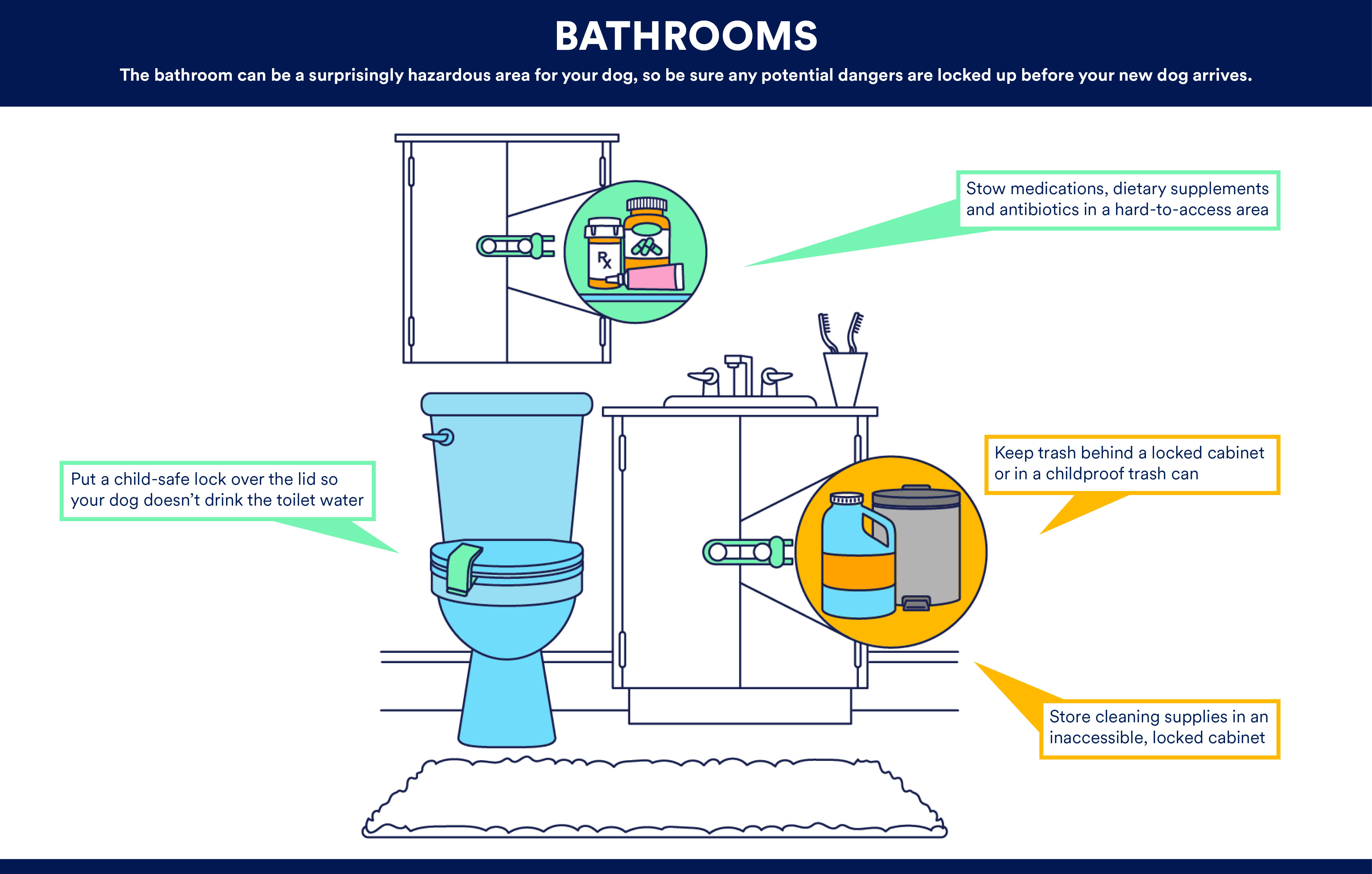 BATHROOMS

The bathroom can be a surprisingly hazardous area for your dog, so be sure any potential dangers are locked up before your new dog arrives.

Stow medications, dietary supplements and antibiotics in a hard-to-access area

Rx

Put a child-safe lock over the lid so your dog doesn't drink the toilet water

Keep trash behind a locked cabinet or in a childproof trash can

Store cleaning supplies in an inaccessible, locked cabinet