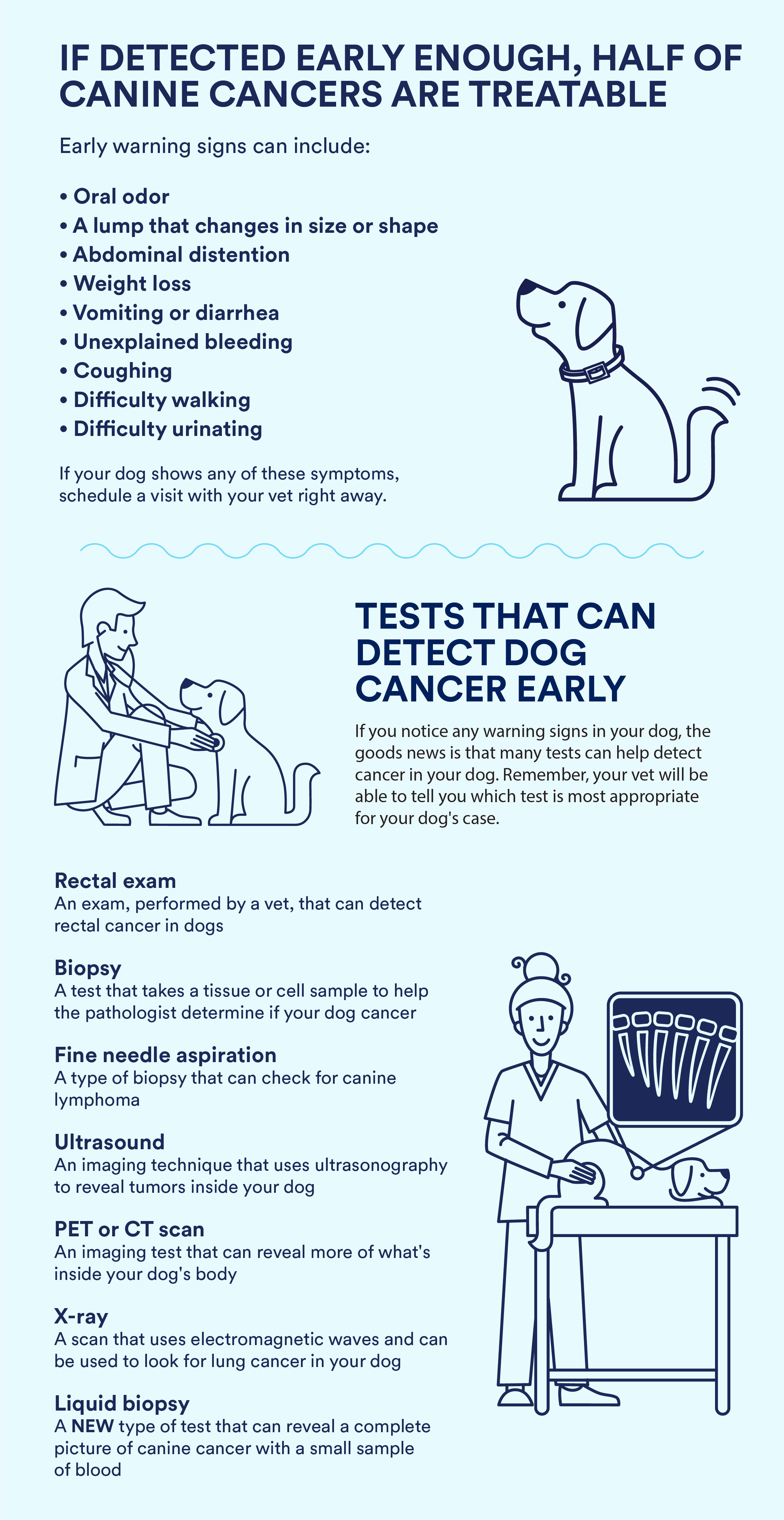 IF DETECTED EARLY ENOUGH, HALF OF CANINE CANCERS ARE TREATABLE

Early warning signs can include:

• Oral odor
• A lump that changes in size or shape
• Abdominal distention
• Weight loss
• Vomiting or diarrhea
• Unexplained bleeding
• Coughing
• Difficulty walking
• Difficulty urinating

If your dog shows any of these symptoms, schedule a visit with your vet right away.

TESTS THAT CAN DETECT DOG CANCER EARLY

If you notice any warning signs in your dog, the goods news is that many tests can help detect cancer in your dog. Remember, your vet will be able to tell you which test is most appropriate for your dog's case.

Rectal exam
An exam, performed by a vet, that can detect rectal cancer in dogs

Biopsy
A test that takes a tissue or cell sample to help the pathologist determine if your dog cancer

Fine needle aspiration
A type of biopsy that can check for canine lymphoma

Ultrasound
An imaging technique that uses ultrasonography to reveal tumors inside your dog

PET or CT scan
An imaging test that can reveal more of what's inside your dog's body

X-ray
A scan that uses electromagnetic waves and can be used to look for lung cancer in your dog

Liquid biopsy
A NEW type of test that can reveal a complete picture of canine cancer with a small sample of blood