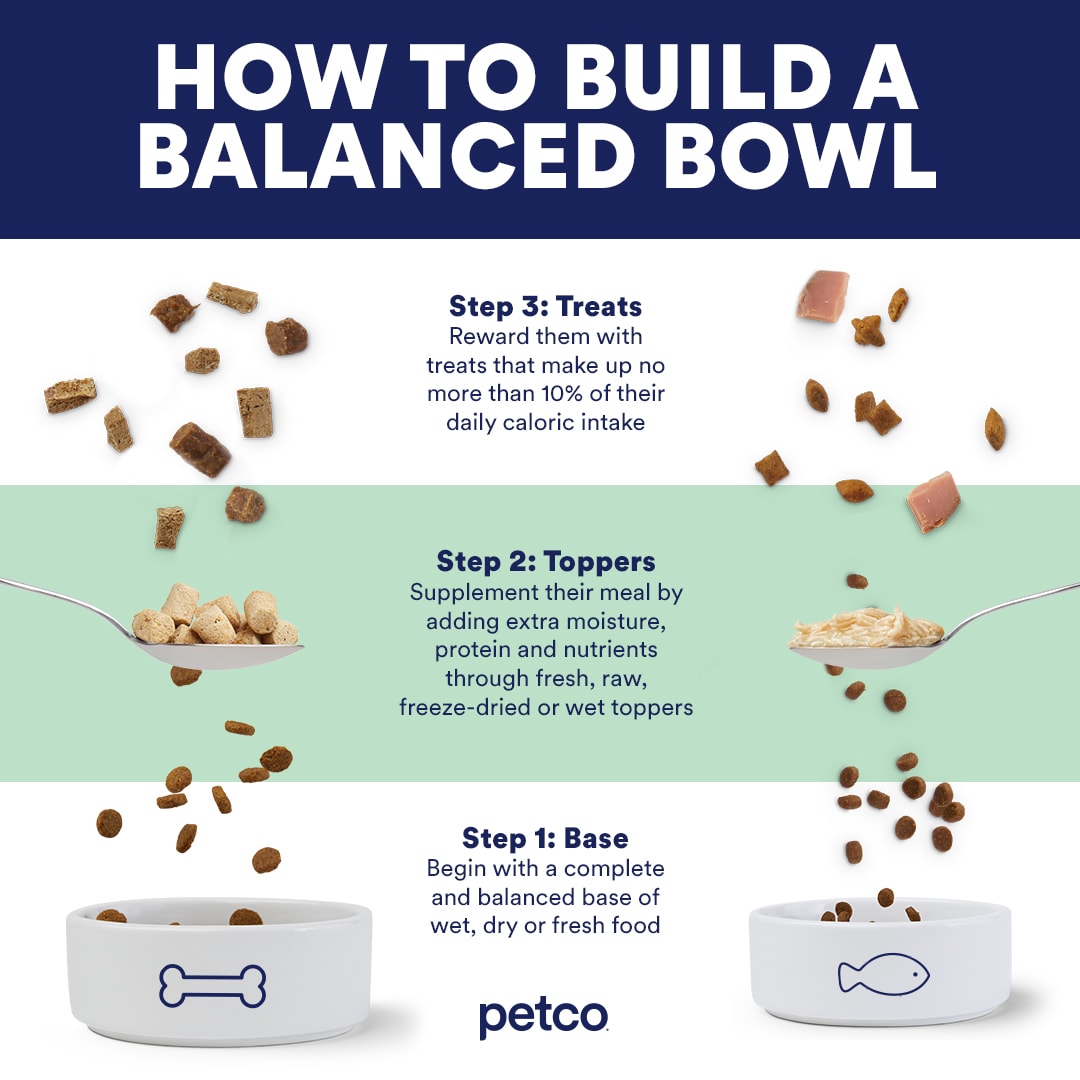 HOW TO BUILD A BALANCED BOWL

Step 3: Treats
Reward them with treats that make up no more than 10% of their daily caloric intake

Step 2: Toppers
Supplement their meal by adding extra moisture, protein and nutrients through fresh, raw, freeze-dried or wet toppers

Step 1: Base
Begin with a complete and balanced base of wet, dry or fresh food

petco