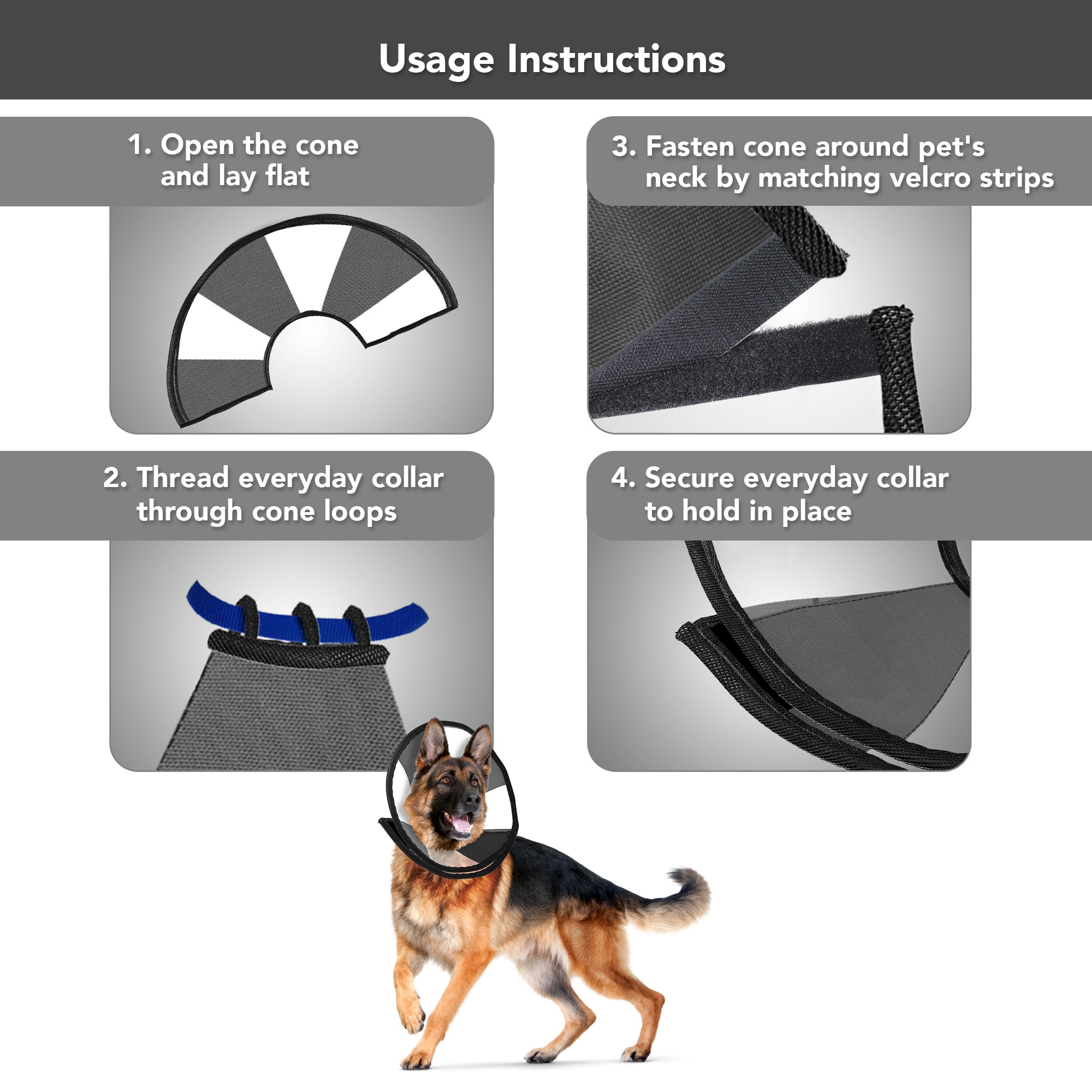 Usage Instructions

1. Open the cone and lay flat

2. Thread everyday collar through cone loops

3. Fasten cone around pet's neck by matching velcro strips

4. Secure everyday collar to hold in place