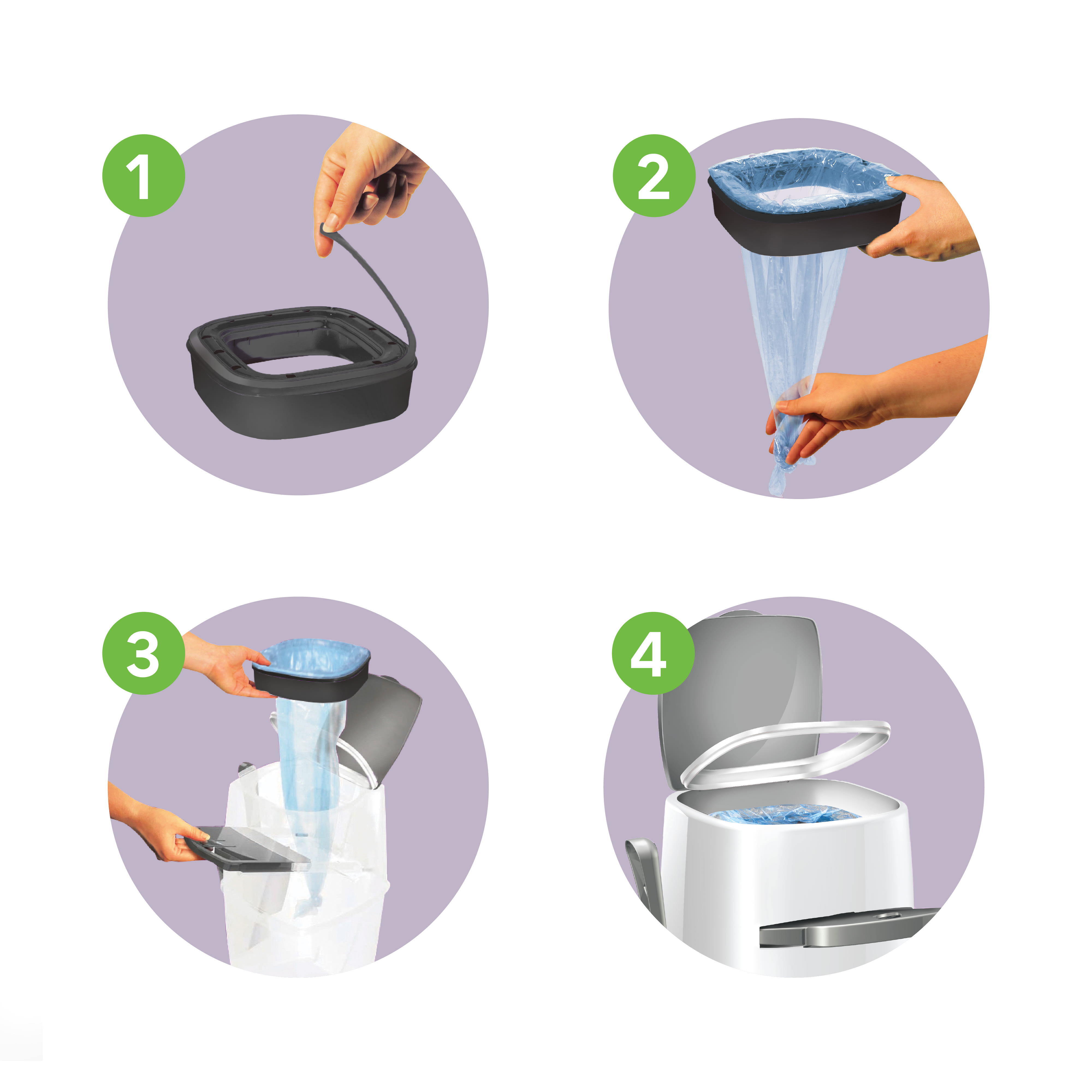 1

2

3

4