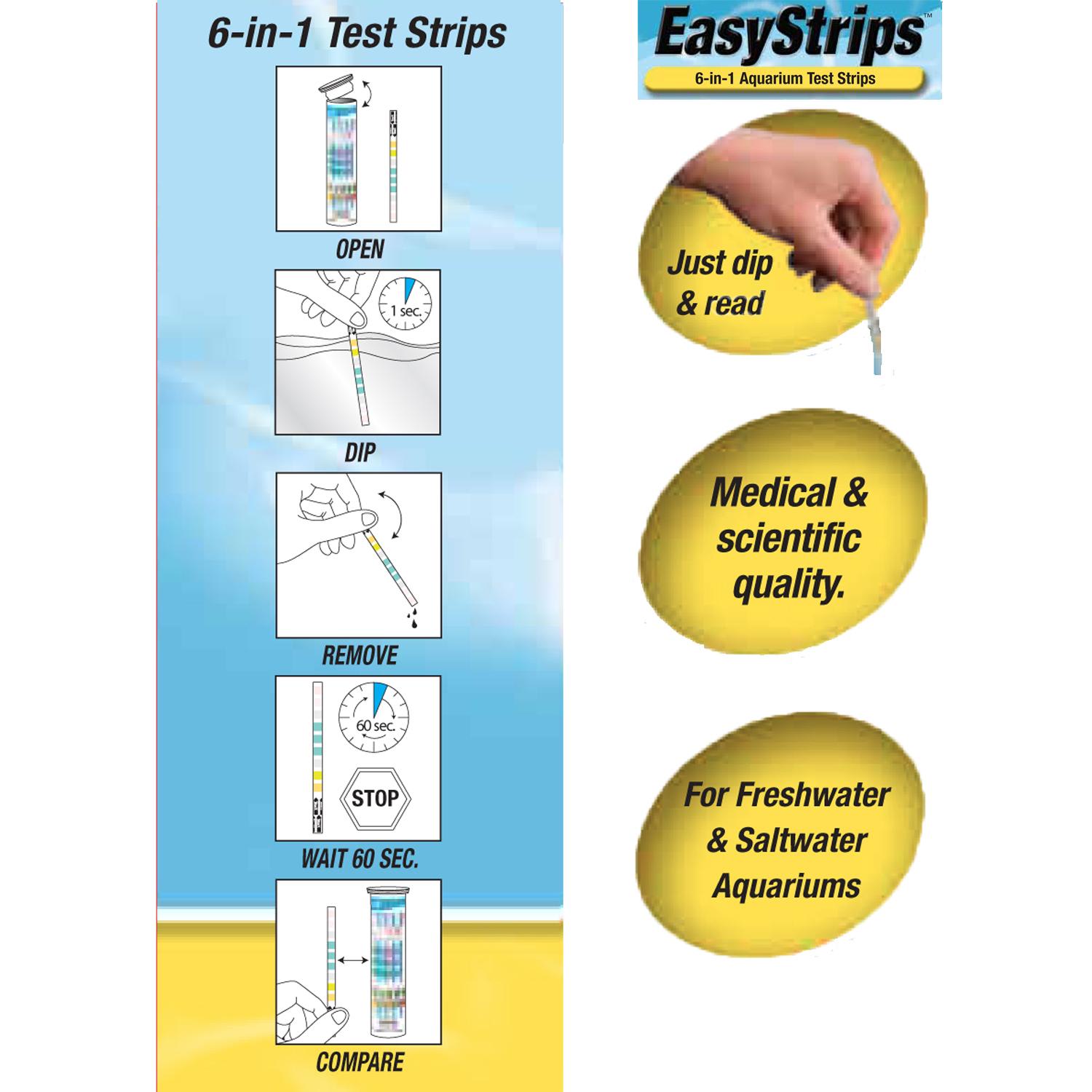 6-in-1 Test Strips

OPEN

1 sec.

DIP

REMOVE

60 sec.

STOP

WAIT 60 SEC.

COMPARE

EasyStrips™
6-in-1 Aquarium Test Strips

Just dip & read

Medical & scientific quality.

For Freshwater & Saltwater Aquariums