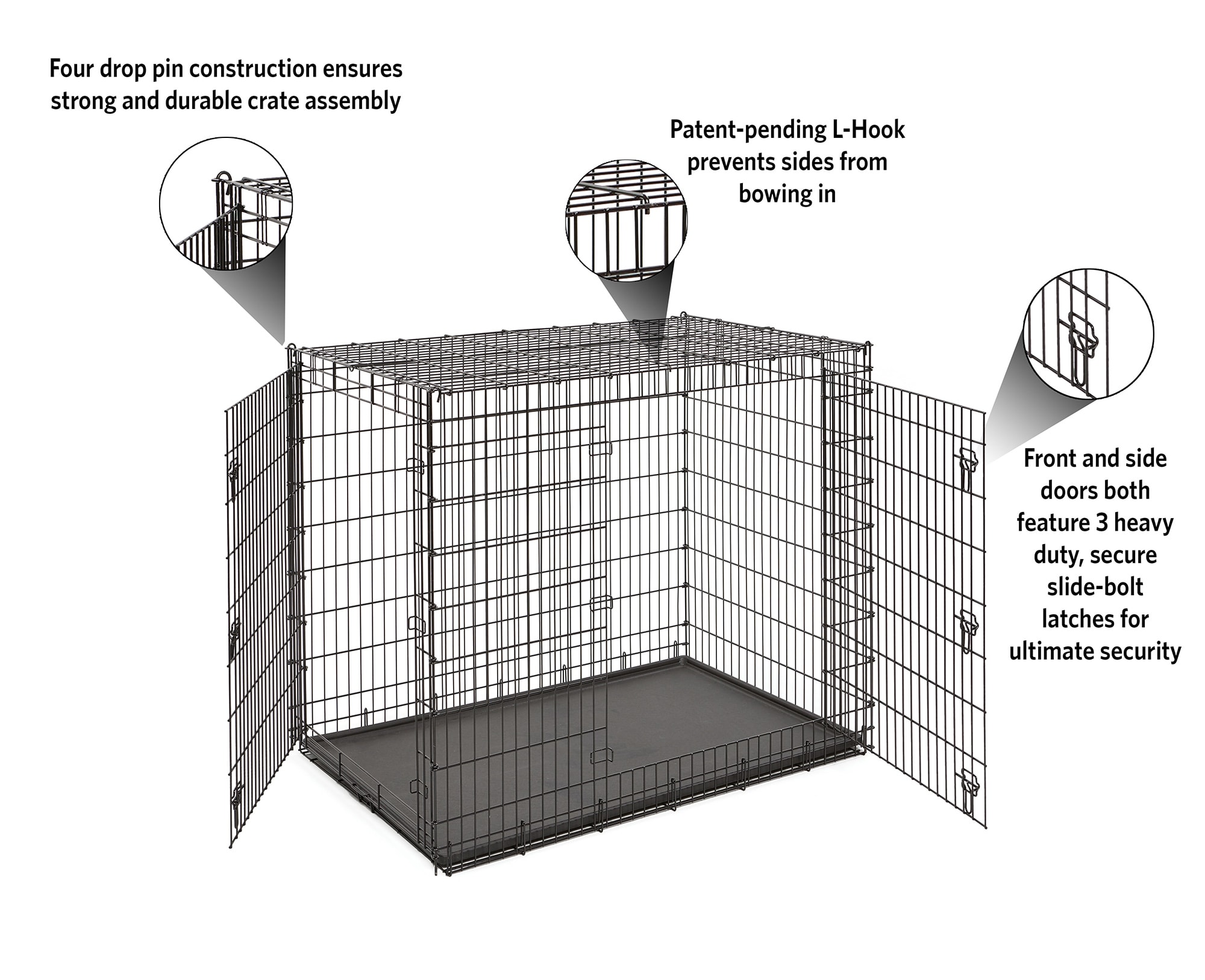 Four drop pin construction ensures strong and durable crate assembly

Patent-pending L-Hook prevents sides from bowing in

Front and side doors both feature 3 heavy duty, secure slide-bolt latches for ultimate security