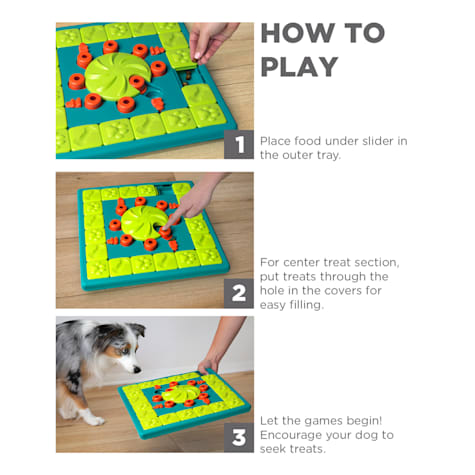 HOW TO PLAY

1

Place food under slider in the outer tray.

2

For center treat section, put treats through the hole in the covers for easy filling.

3

Let the games begin! Encourage your dog to seek treats.