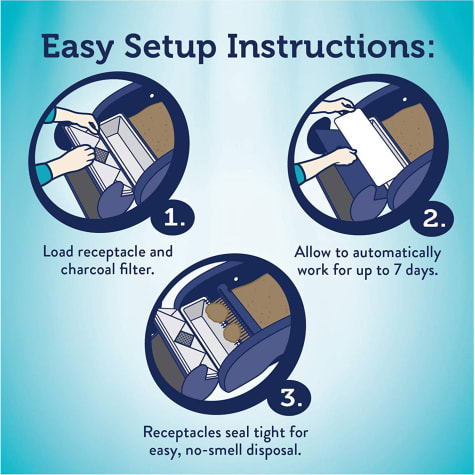 Easy Setup Instructions:

1.

Load receptacle and charcoal filter.

2.

Allow to automatically work for up to 7 days.

3.

Receptacles seal tight for easy, no-smell disposal.