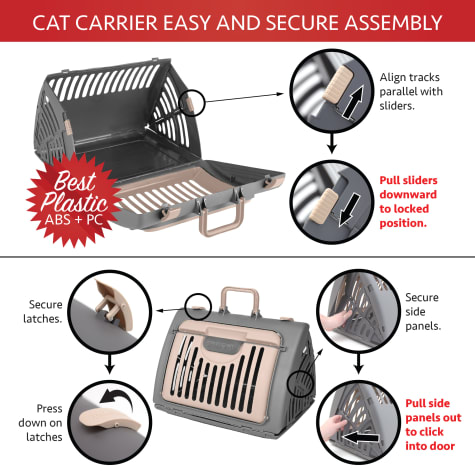 CAT CARRIER EASY AND SECURE ASSEMBLY

Best Plastic ABS + PC

Align tracks parallel with sliders.

Pull sliders downward to locked position.

Secure latches.

Press down on latches

Secure side panels.

Pull side panels out to click into door