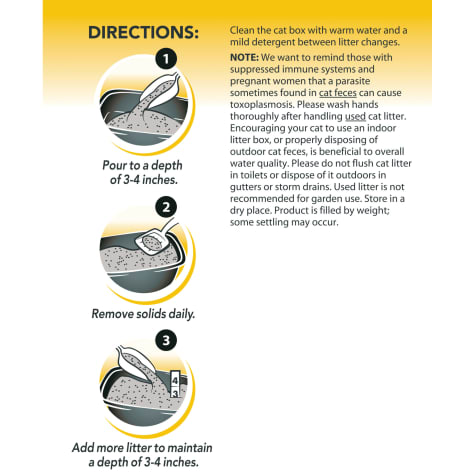 DIRECTIONS:

1

Pour to a depth of 3-4 inches.

2

Remove solids daily.

3

4
3

Add more litter to maintain a depth of 3-4 inches.

Clean the cat box with warm water and a mild detergent between litter changes.

NOTE: We want to remind those with suppressed immune systems and pregnant women that a parasite sometimes found in cat feces can cause toxoplasmosis. Please wash hands thoroughly after handling used cat litter. Encouraging your cat to use an indoor litter box, or properly disposing of outdoor cat feces, is beneficial to overall water quality. Please do not flush cat litter in toilets or dispose of it outdoors in gutters or storm drains. Used litter is not recommended for garden use. Store in a dry place. Product is filled by weight; some settling may occur.