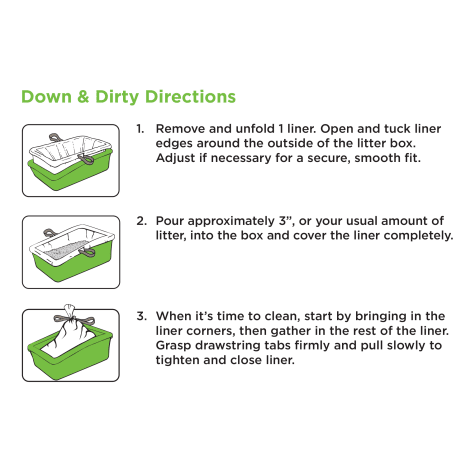 Down & Dirty Directions

1. Remove and unfold 1 liner. Open and tuck liner edges around the outside of the litter box. Adjust if necessary for a secure, smooth fit.

2. Pour approximately 3”, or your usual amount of litter, into the box and cover the liner completely.

3. When it’s time to clean, start by bringing in the liner corners, then gather in the rest of the liner. Grasp drawstring tabs firmly and pull slowly to tighten and close liner.