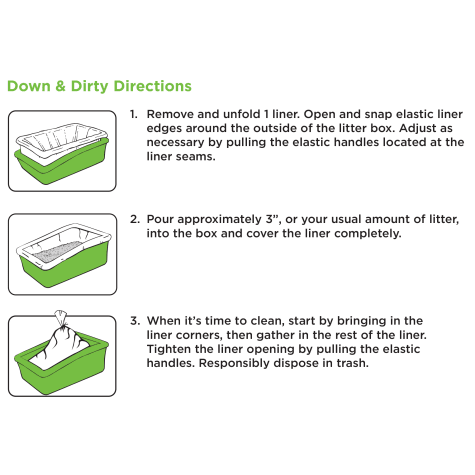 Down & Dirty Directions

1. Remove and unfold 1 liner. Open and snap elastic liner edges around the outside of the litter box. Adjust as necessary by pulling the elastic handles located at the liner seams.

2. Pour approximately 3”, or your usual amount of litter, into the box and cover the liner completely.

3. When it’s time to clean, start by bringing in the liner corners, then gather in the rest of the liner. Tighten the liner opening by pulling the elastic handles. Responsibly dispose in trash.