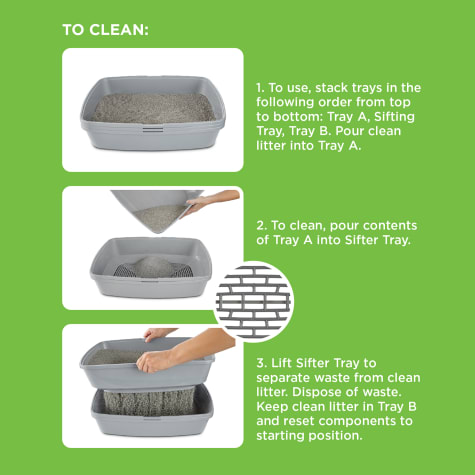 TO CLEAN:

1. To use, stack trays in the following order from top to bottom: Tray A, Sifting Tray, Tray B. Pour clean litter into Tray A.

2. To clean, pour contents of Tray A into Sifter Tray.

3. Lift Sifter Tray to separate waste from clean litter. Dispose of waste. Keep clean litter in Tray B and reset components to starting position.