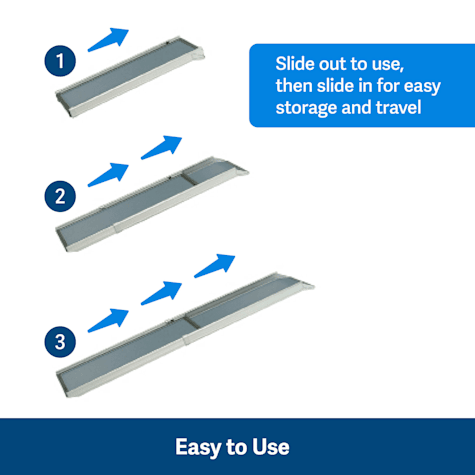 1

Slide out to use, then slide in for easy storage and travel

2

3

Easy to Use