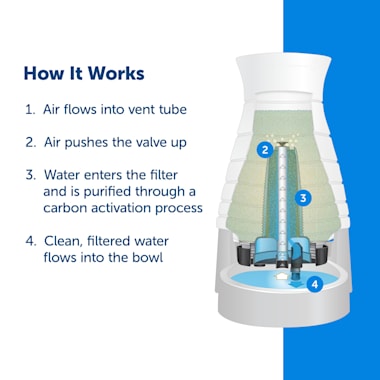 How It Works

1. Air flows into vent tube

2. Air pushes the valve up

3. Water enters the filter and is purified through a carbon activation process

4. Clean, filtered water flows into the bowl

2

3

4